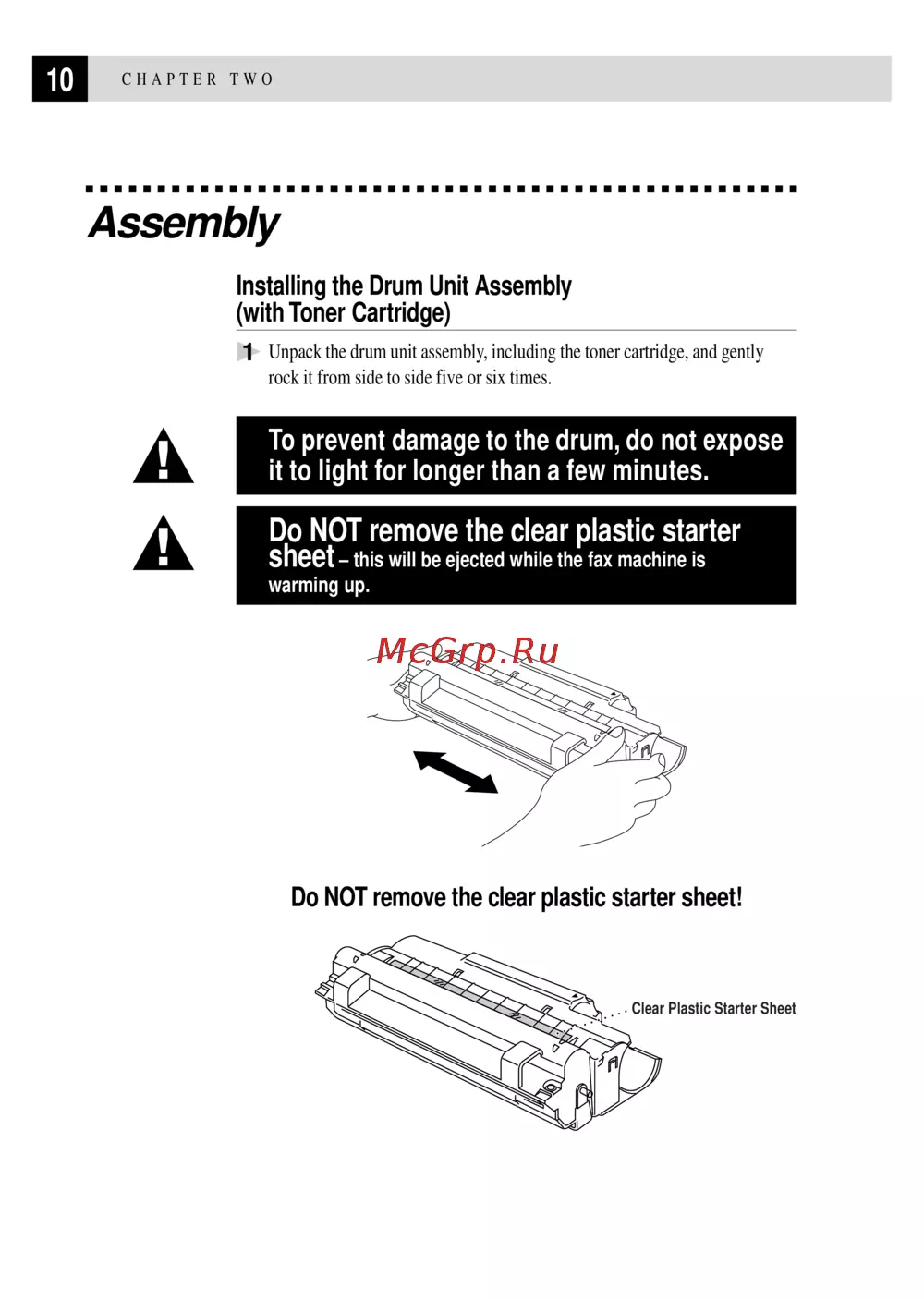 10 CHAPTER TWO

Assembly

Installing the Drum Unit Assembly (with Toner Cartridge)

1 Unpack the drum unit assembly, including the toner cartridge, and gently rock it from side to side five or six times.

To prevent damage to the drum, do not expose it to light for longer than a few minutes.

Do NOT remove the clear plastic starter sheet – this will be ejected while the fax machine is warming up.

McGrp.Ru

Do NOT remove the clear plastic starter sheet!

Clear Plastic Starter Sheet