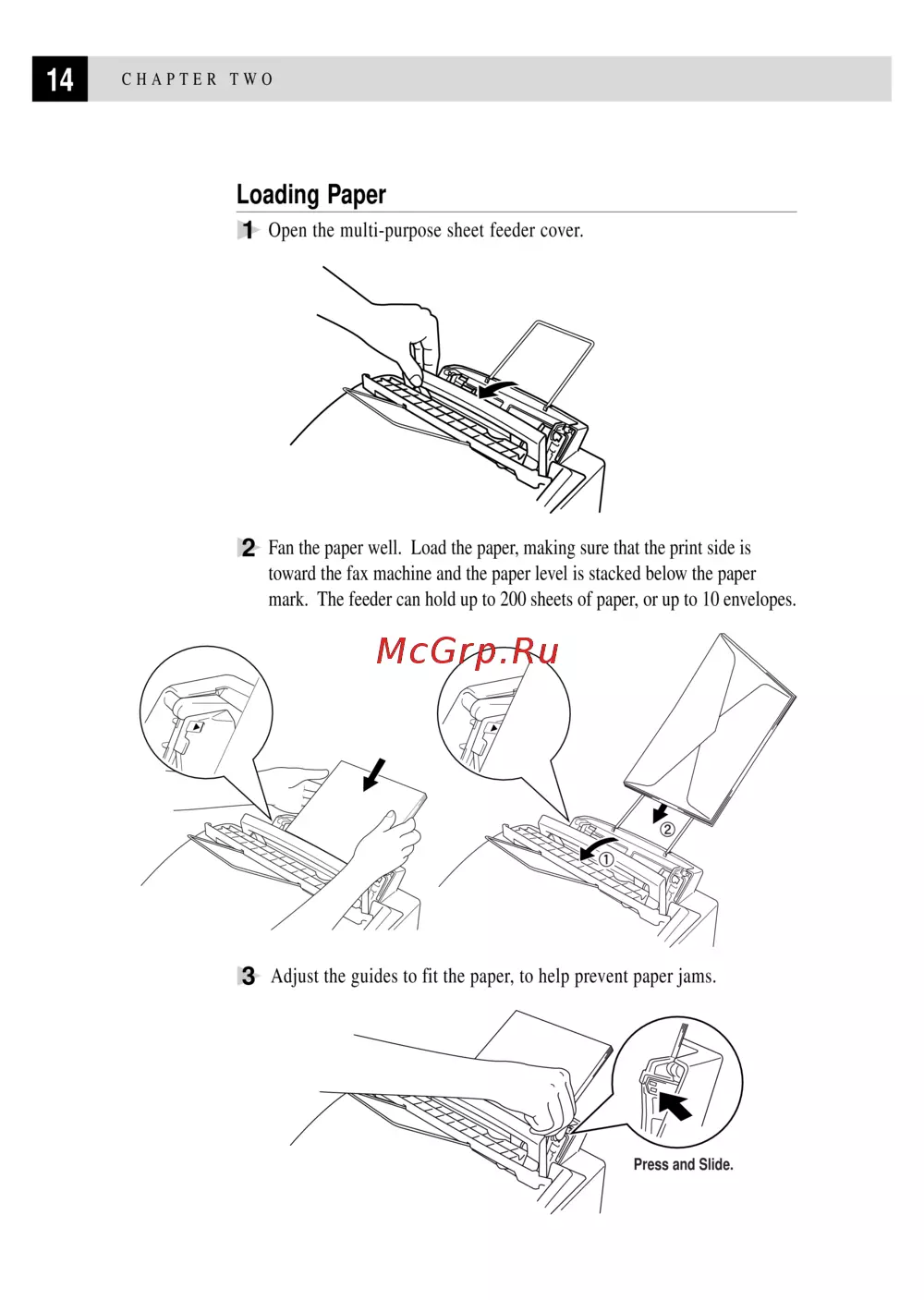 14 CHAPTER TWO

Loading Paper

1 Open the multi-purpose sheet feeder cover.

2 Fan the paper well. Load the paper, making sure that the print side is toward the fax machine and the paper level is stacked below the paper mark. The feeder can hold up to 200 sheets of paper, or up to 10 envelopes.

McGrp.Ru

②

①

3 Adjust the guides to fit the paper, to help prevent paper jams.

Press and Slide.