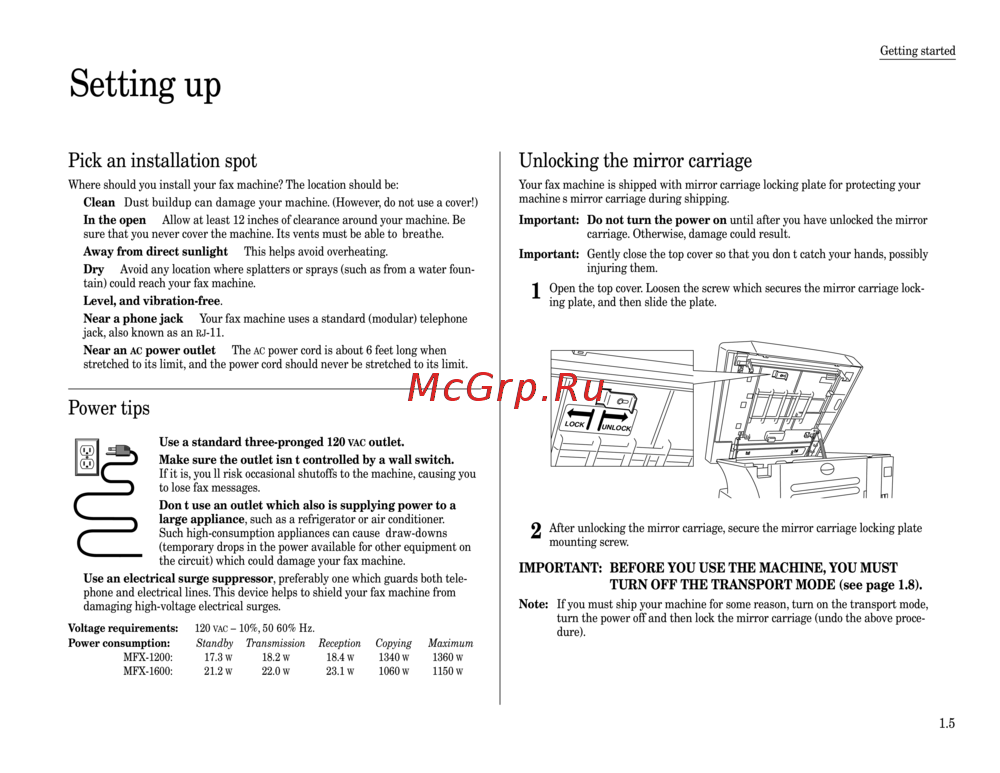 Getting started

Setting up

Pick an installation spot

Where should you install your fax machine? The location should be:

Clean Dust buildup can damage your machine. (However, do not use a cover!)

In the open Allow at least 12 inches of clearance around your machine. Be sure that you never cover the machine. Its vents must be able to breathe.

Away from direct sunlight This helps avoid overheating.

Dry Avoid any location where splatters or sprays (such as from a water fountain) could reach your fax machine.

Level, and vibration-free.

Near a phone jack Your fax machine uses a standard (modular) telephone jack, also known as an RJ-11.

Near an AC power outlet The AC power cord is about 6 feet long when stretched to its limit, and the power cord should never be stretched to its limit.

Power tips

Use a standard three-pronged 120 VAC outlet.

Make sure the outlet isn t controlled by a wall switch. If it is, you ll risk occasional shutoffs to the machine, causing you to lose fax messages.

Don t use an outlet which also is supplying power to a large appliance, such as a refrigerator or air conditioner. Such high-consumption appliances can cause draw-downs (temporary drops in the power available for other equipment on the circuit) which could damage your fax machine.

Use an electrical surge suppressor, preferably one which guards both telephone and electrical lines. This device helps to shield your fax machine from damaging high-voltage electrical surges.

Voltage requirements: 120 VAC – 10%, 50 60% Hz.

| Power consumption: | Standby | Transmission | Reception | Copying | Maximum |
|---|---|---|---|---|---|
| MFX-1200: | 17.3 W | 18.2 W | 18.4 W | 1340 W | 1360 W |
| MFX-1600: | 21.2 W | 22.0 W | 23.1 W | 1060 W | 1150 W |

Unlocking the mirror carriage

Your fax machine is shipped with mirror carriage locking plate for protecting your machine s mirror carriage during shipping.

Important: Do not turn the power on until after you have unlocked the mirror carriage. Otherwise, damage could result.

Important: Gently close the top cover so that you don t catch your hands, possibly injuring them.

1 Open the top cover. Loosen the screw which secures the mirror carriage locking plate, and then slide the plate.

LOCK UNLOCK

McGrp.Ru

2 After unlocking the mirror carriage, secure the mirror carriage locking plate mounting screw.

IMPORTANT: BEFORE YOU USE THE MACHINE, YOU MUST TURN OFF THE TRANSPORT MODE (see page 1.8).

Note: If you must ship your machine for some reason, turn on the transport mode, turn the power off and then lock the mirror carriage (undo the above procedure).

1.5