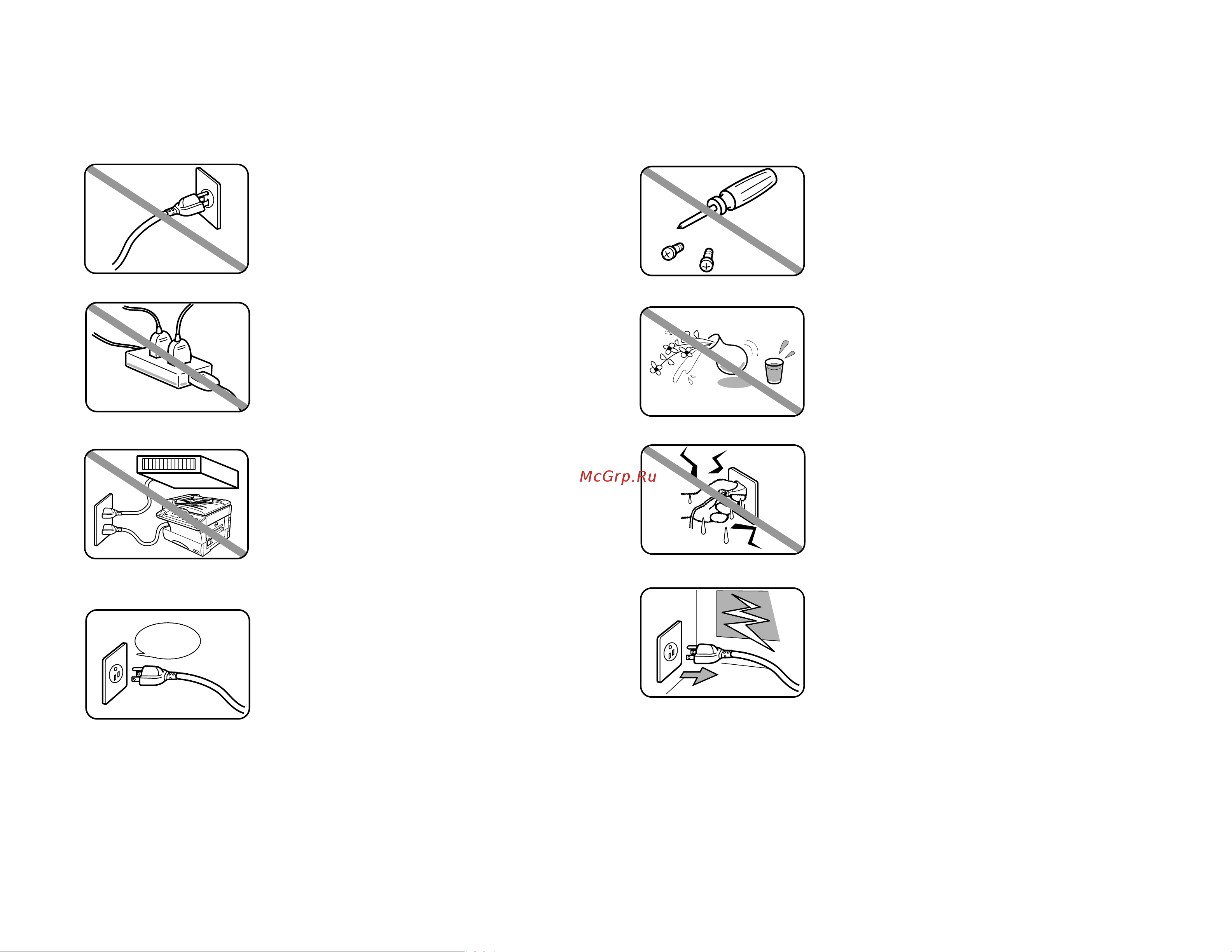 McGrp.Ru