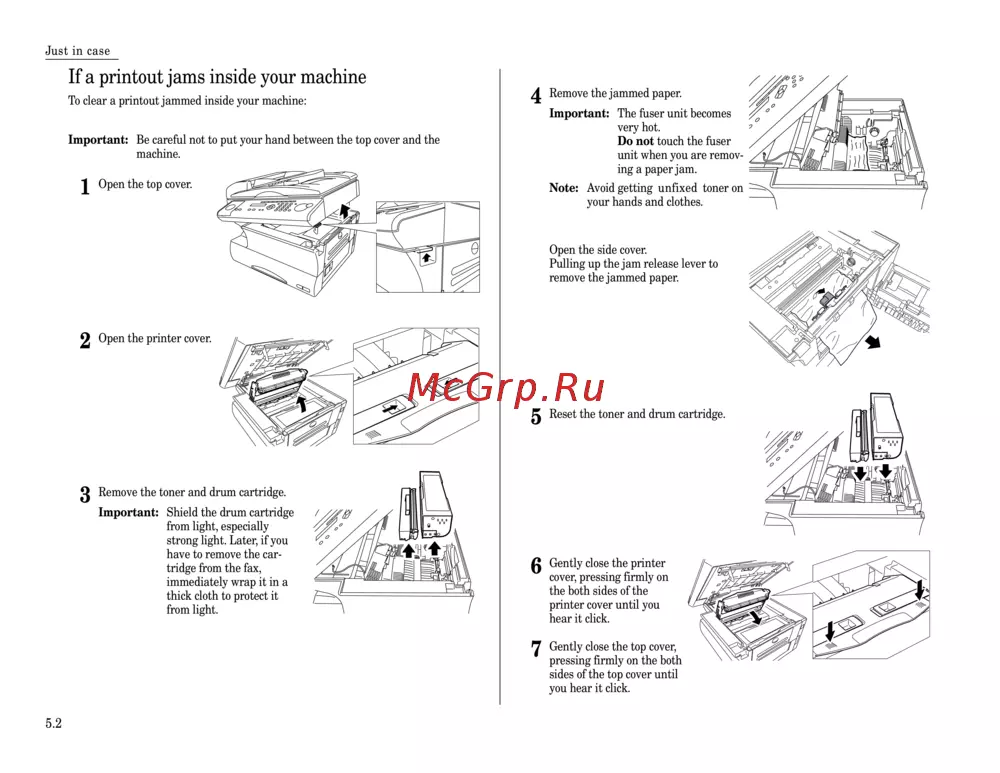 Just in case

If a printout jams inside your machine

To clear a printout jammed inside your machine:

Important: Be careful not to put your hand between the top cover and the machine.

1 Open the top cover.

2 Open the printer cover.

3 Remove the toner and drum cartridge.

Important: Shield the drum cartridge from light, especially strong light. Later, if you have to remove the cartridge from the fax, immediately wrap it in a thick cloth to protect it from light.

4 Remove the jammed paper.

Important: The fuser unit becomes very hot. Do not touch the fuser unit when you are removing a paper jam.

Note: Avoid getting unfixed toner on your hands and clothes.

Open the side cover. Pulling up the jam release lever to remove the jammed paper.

McGrp.Ru

5 Reset the toner and drum cartridge.

6 Gently close the printer cover, pressing firmly on the both sides of the printer cover until you hear it click.

7 Gently close the top cover, pressing firmly on the both sides of the top cover until you hear it click.

5.2