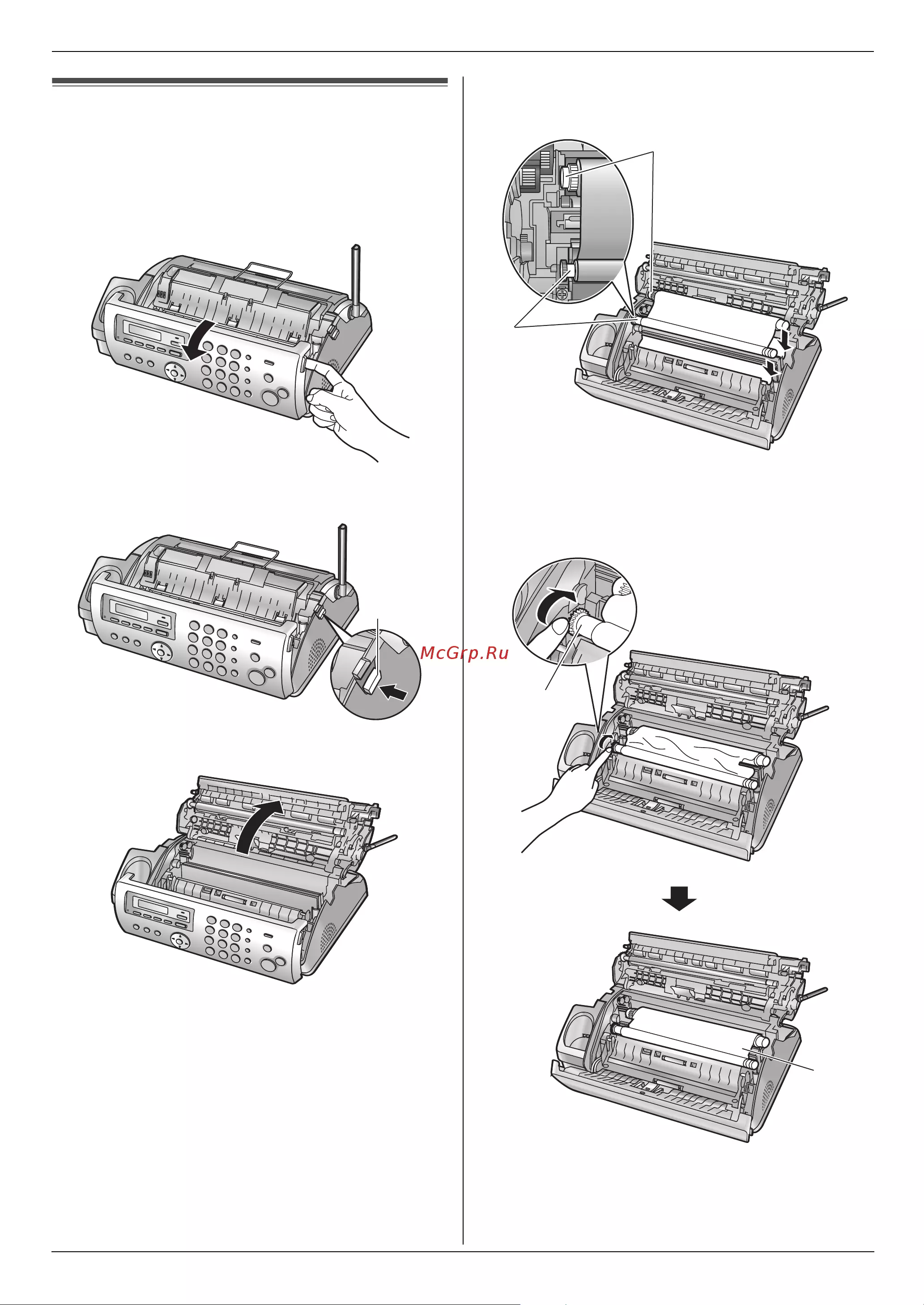 McGrp.Ru