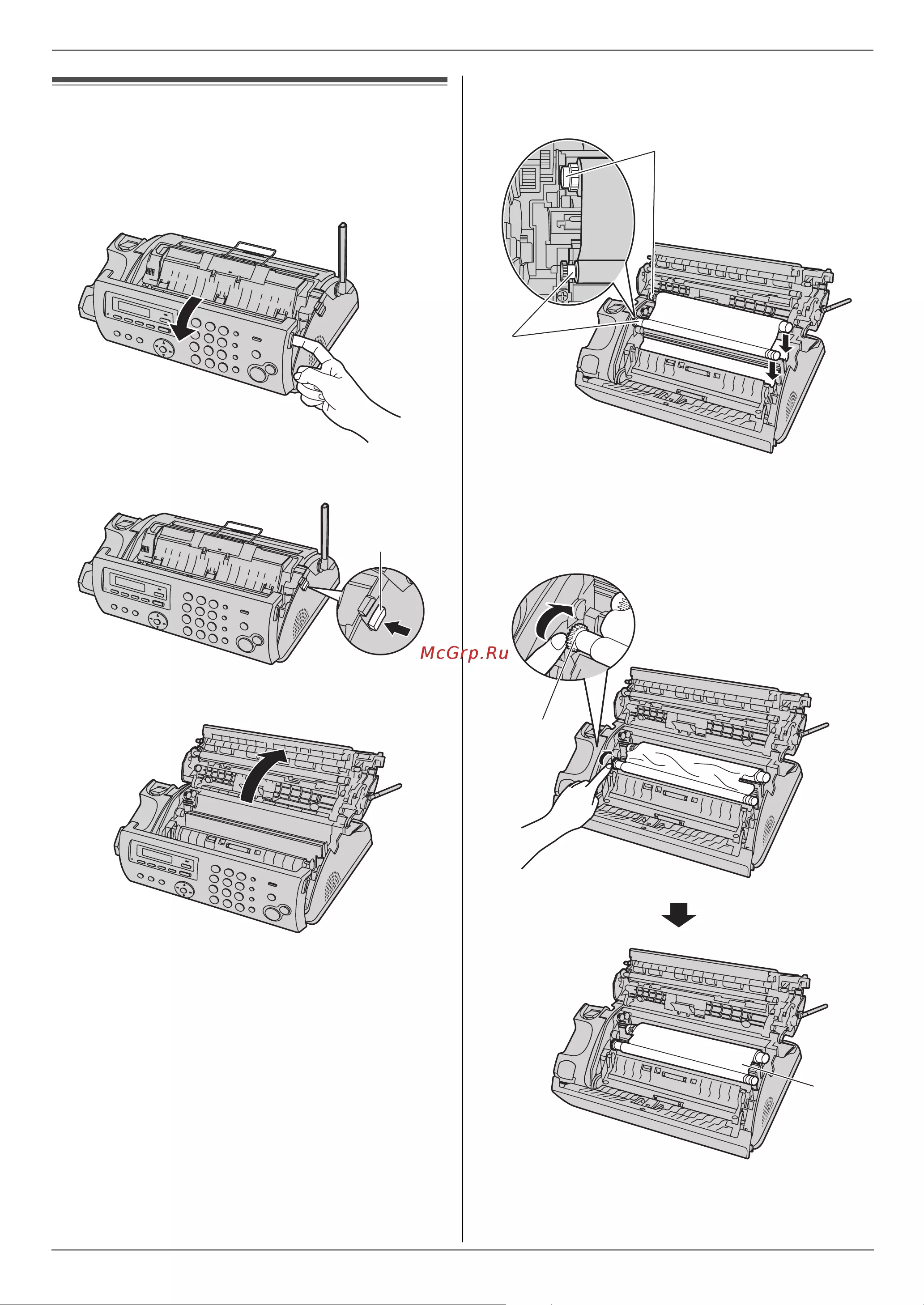 McGrp.Ru