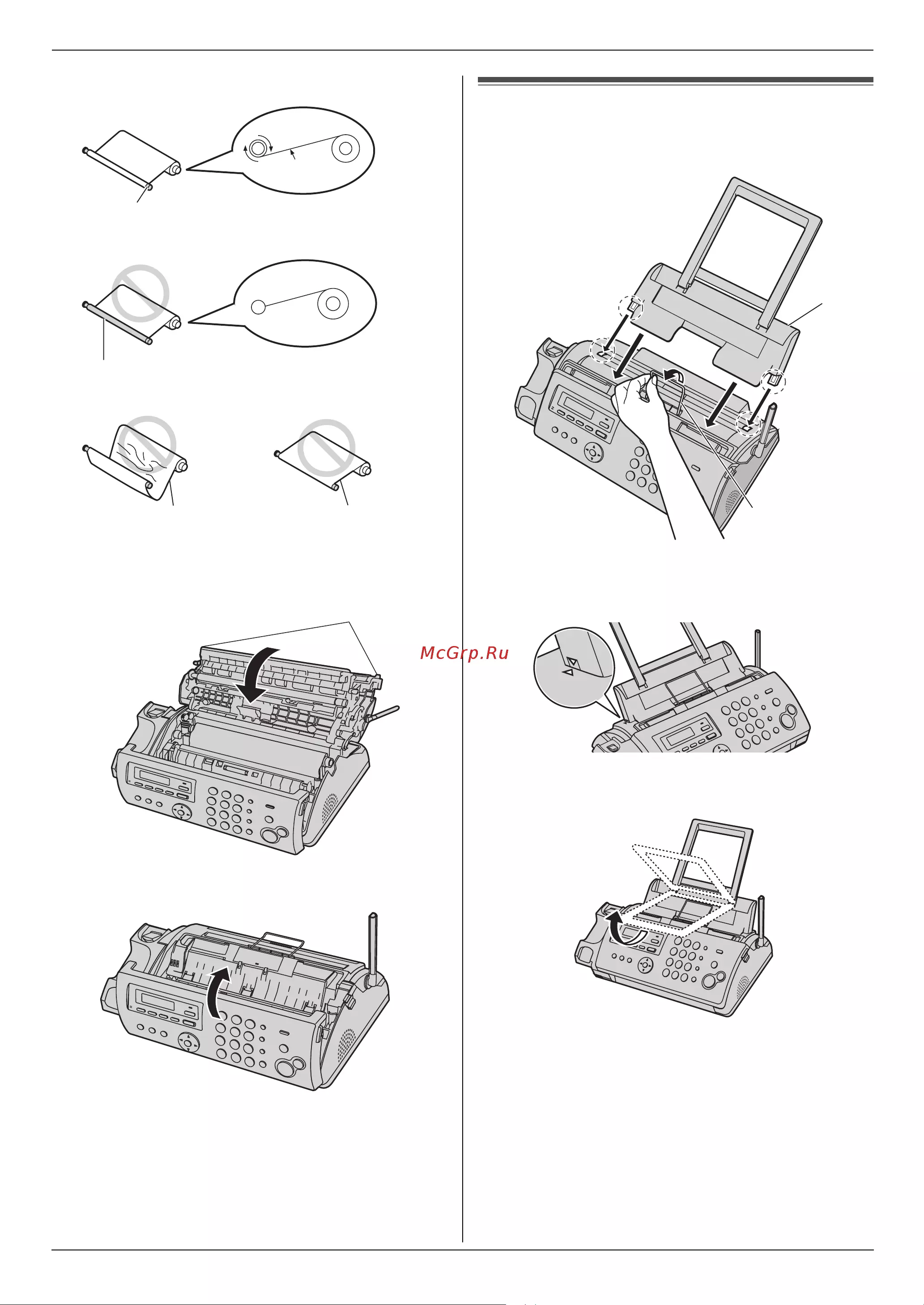 McGrp.Ru