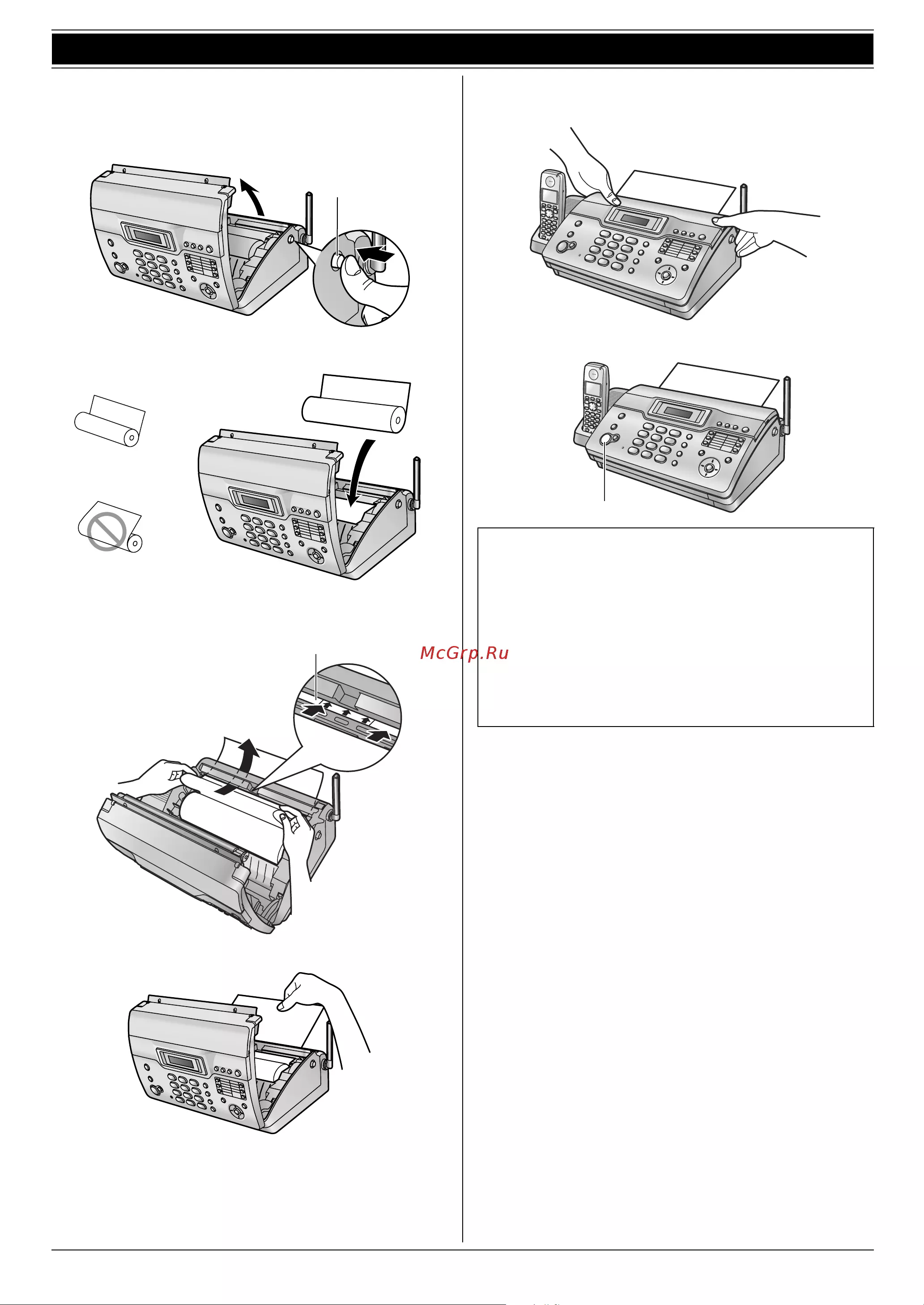 McGrp.Ru