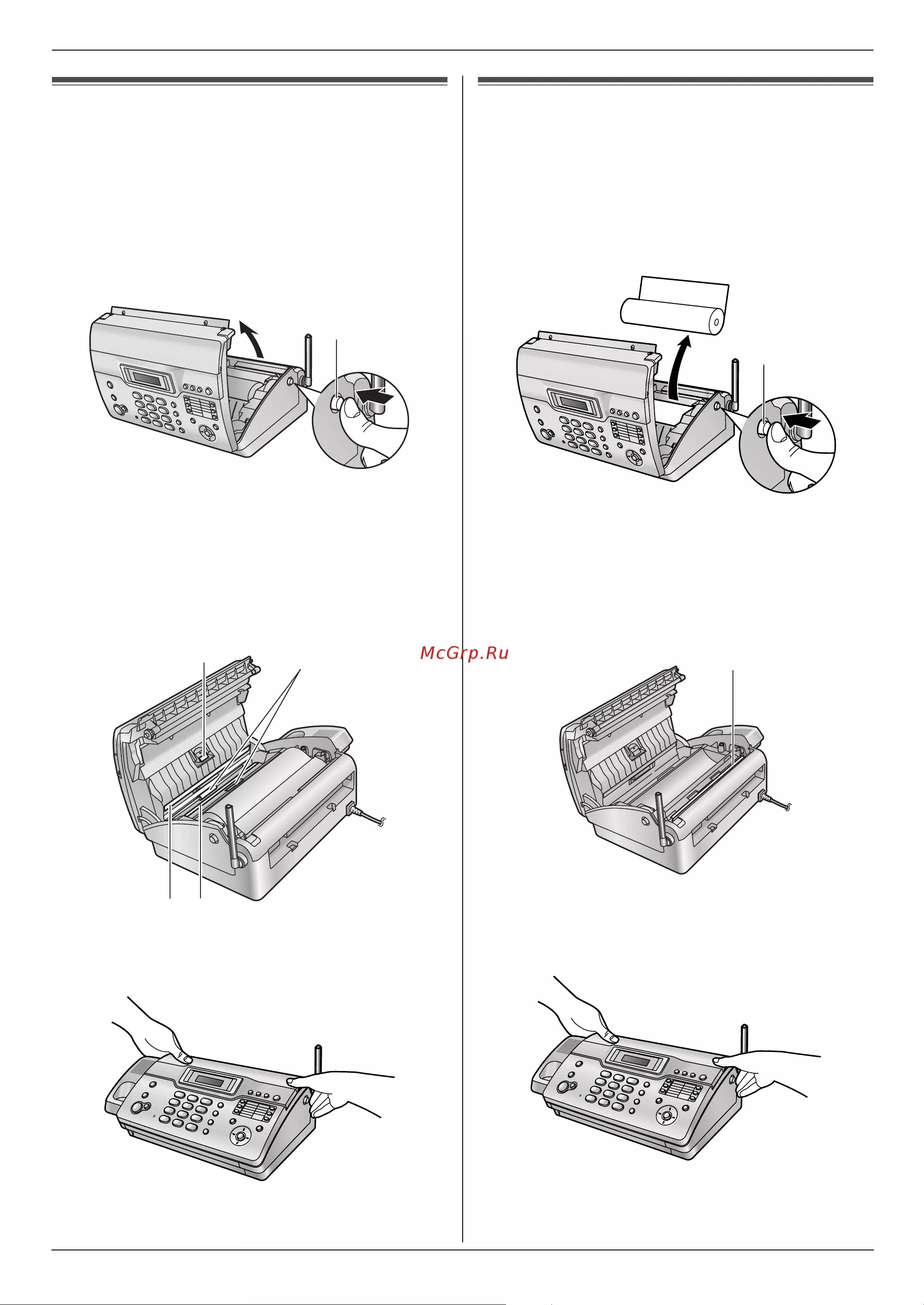 McGrp.Ru