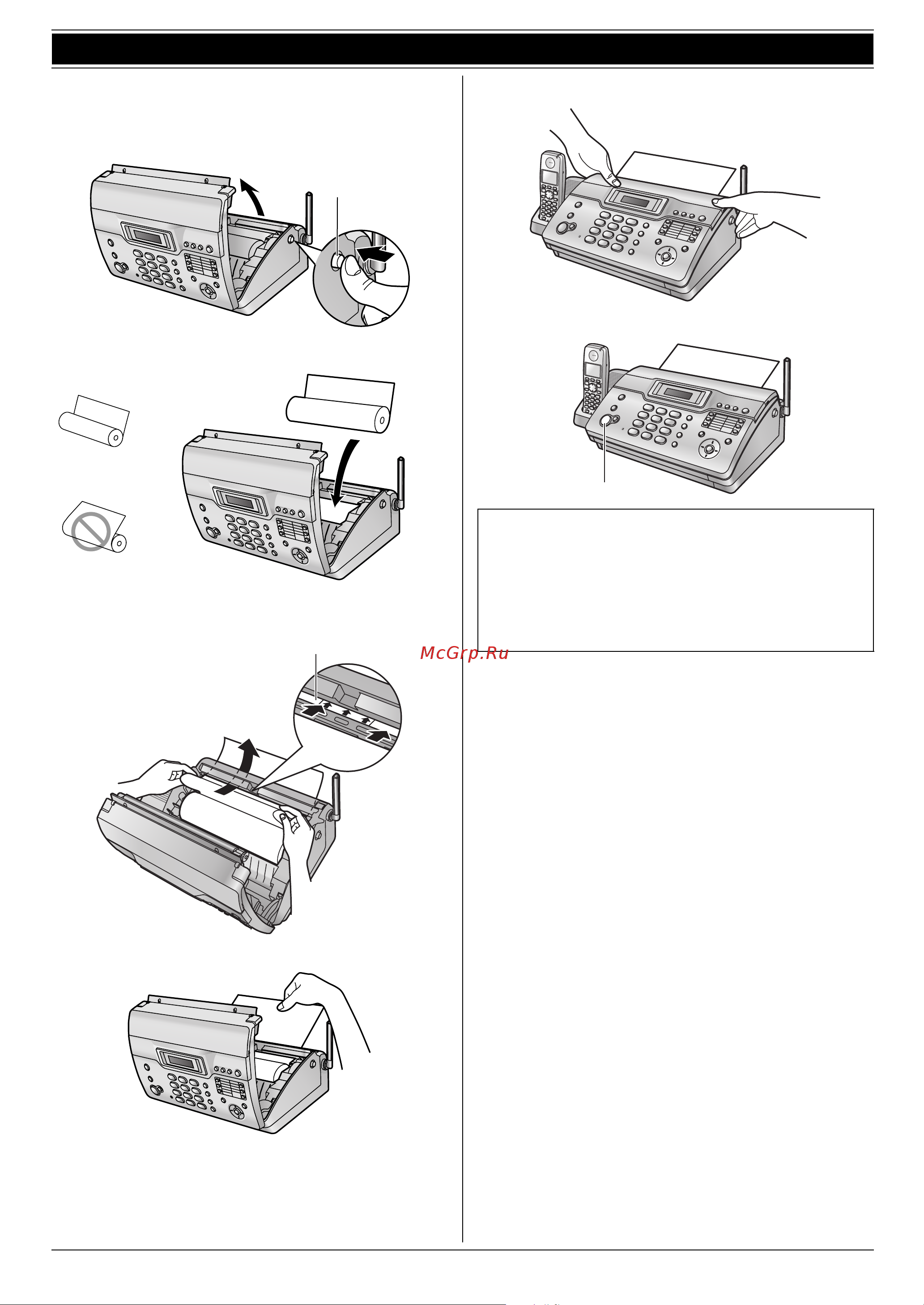 McGrp.Ru