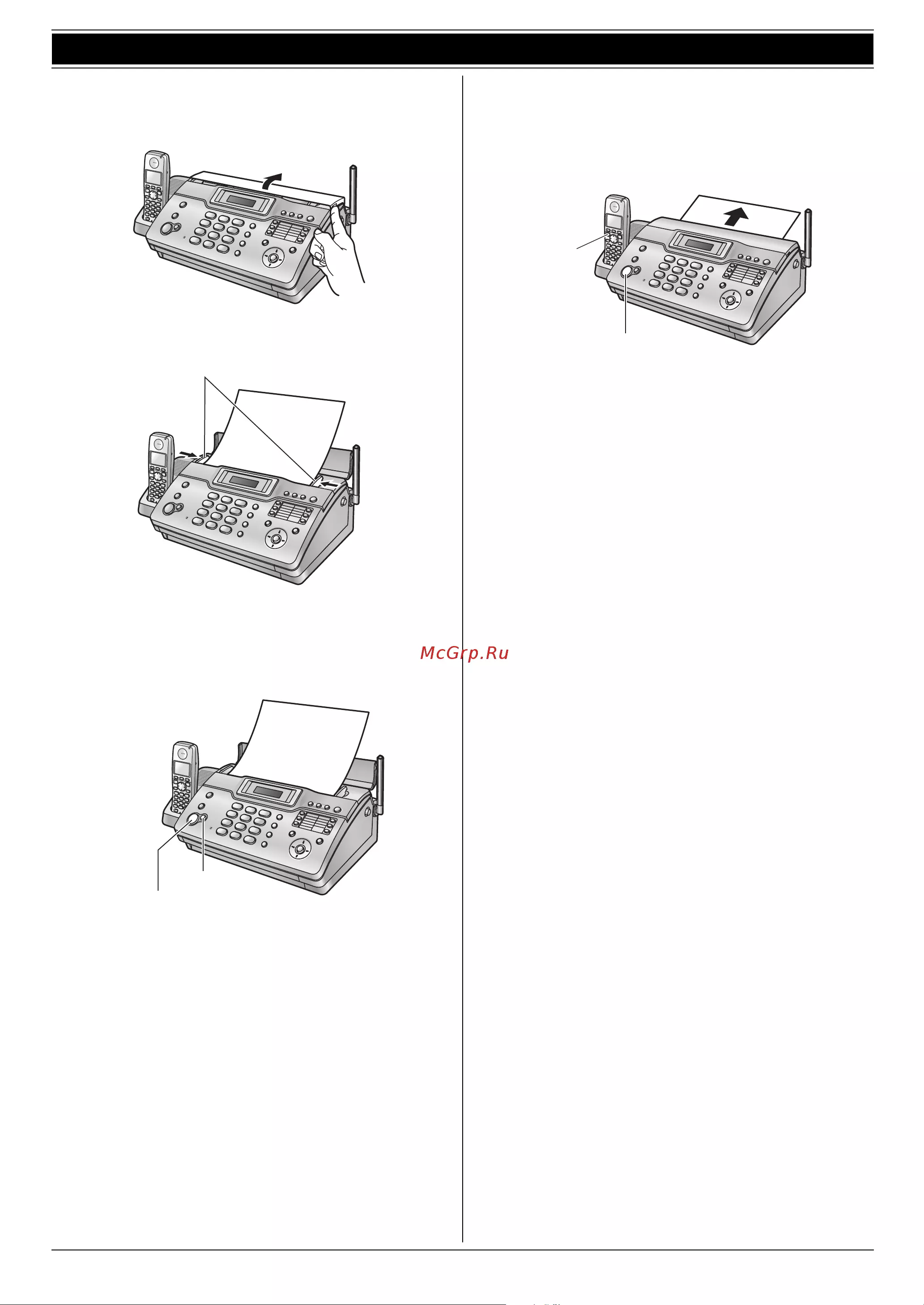 McGrp.Ru