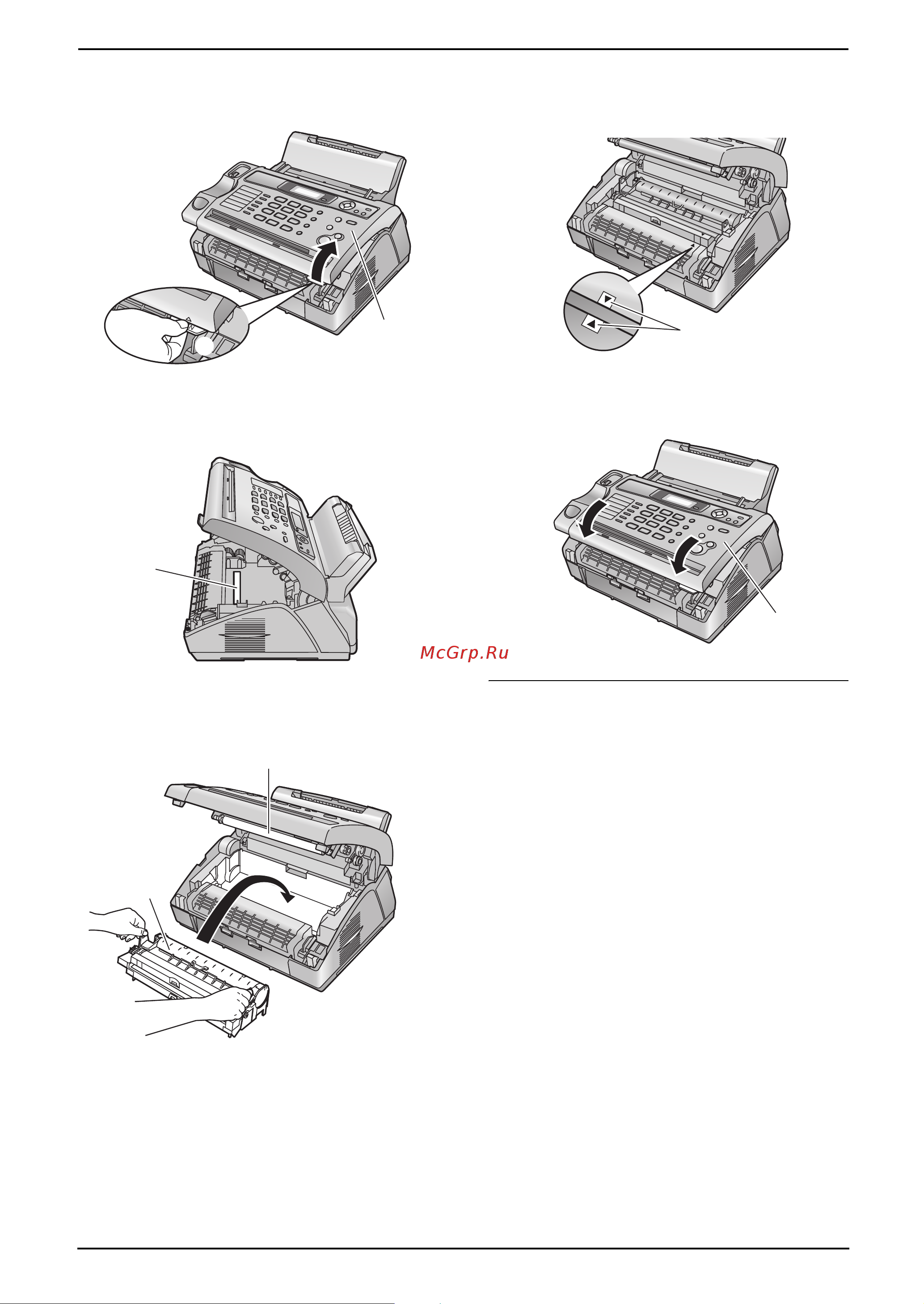 McGrp.Ru