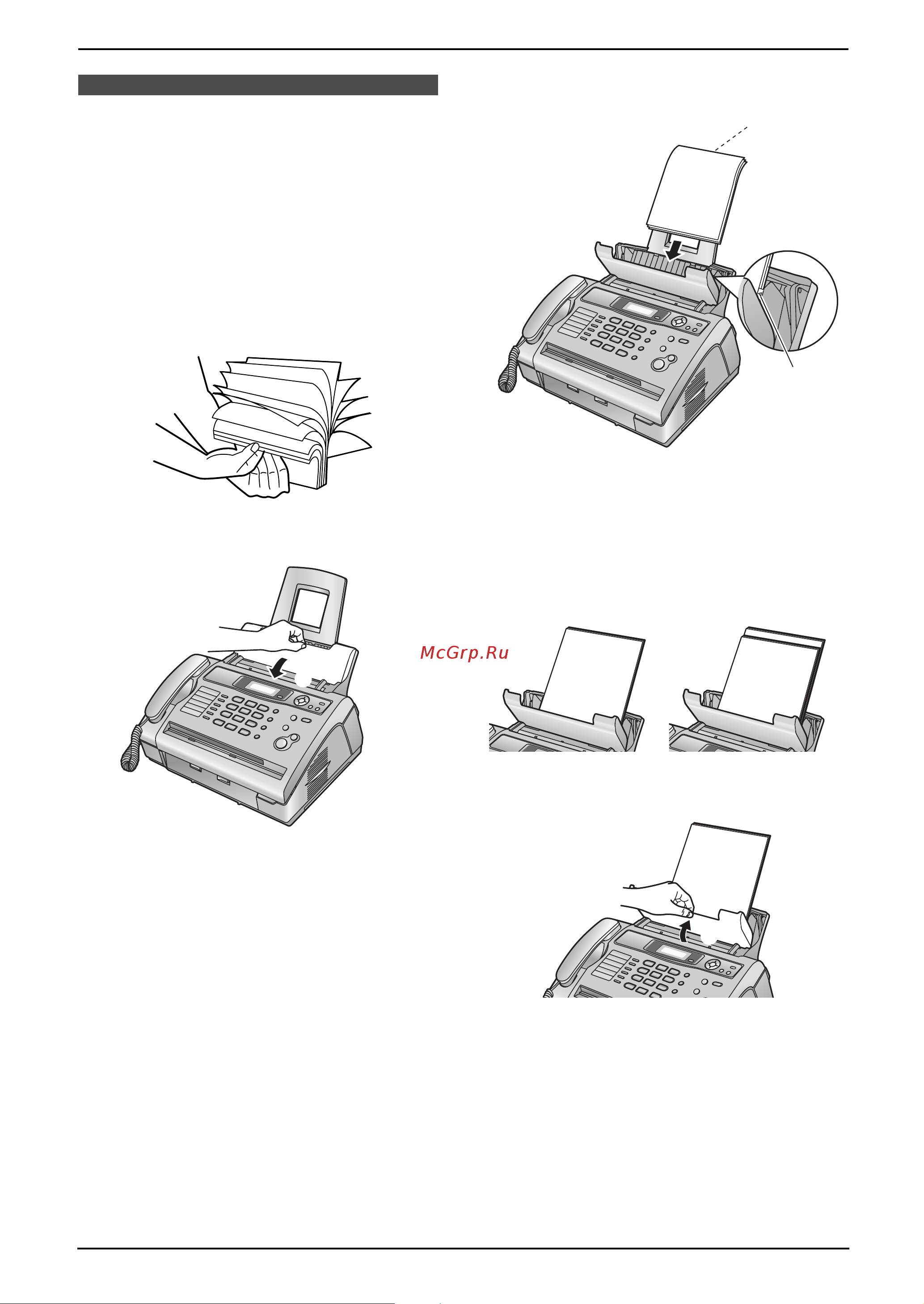 McGrp.Ru