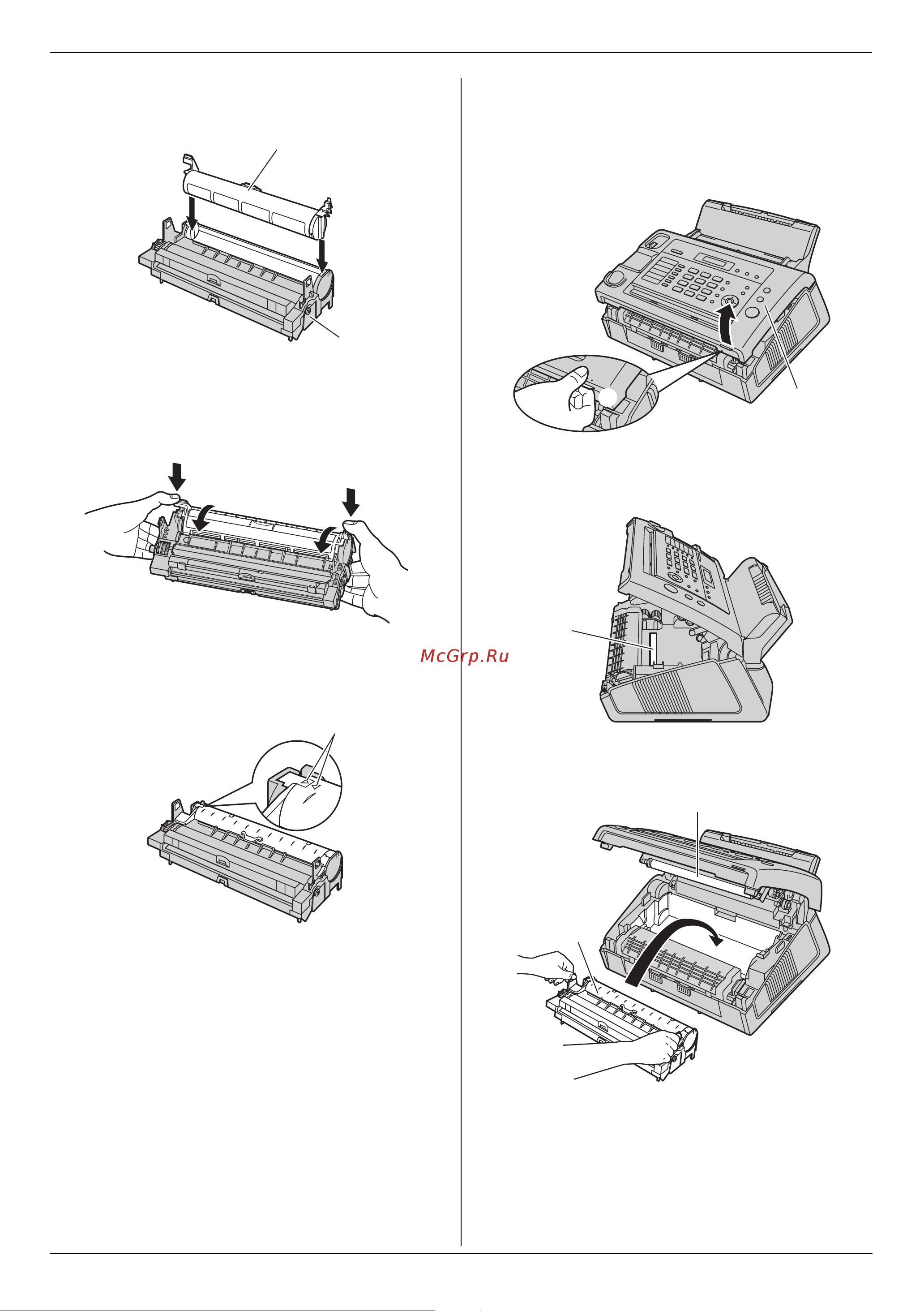 McGrp.Ru