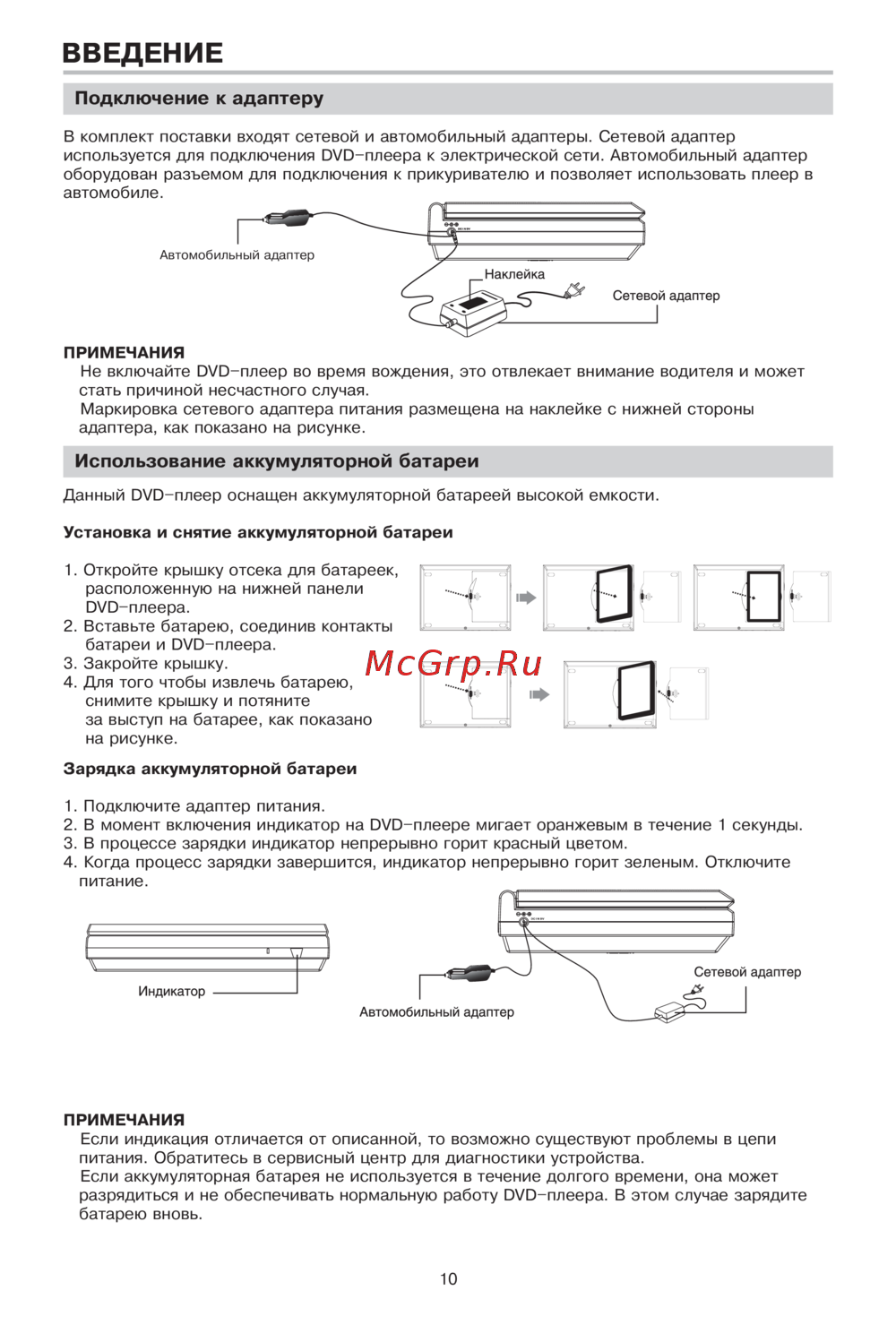 ВВЕДЕНИЕ

Подключение к адаптеру

В комплект поставки входят сетевой и автомобильный адаптеры. Сетевой адаптер используется для подключения DVD-плеера к электрической сети. Автомобильный адаптер оборудован разъемом для подключения к прикуривателю и позволяет использовать плеер в автомобиле.

Автомобильный адаптер
Наклейка
Сетевой адаптер

ПРИМЕЧАНИЯ
Не включайте DVD-плеер во время вождения, это отвлекает внимание водителя и может стать причиной несчастного случая.
Маркировка сетевого адаптера питания размещена на наклейке с нижней стороны адаптера, как показано на рисунке.

Использование аккумуляторной батареи

Данный DVD-плеер оснащен аккумуляторной батареей высокой емкости.

Установка и снятие аккумуляторной батареи

1. Откройте крышку отсека для батареек, расположенную на нижней панели DVD-плеера.
2. Вставьте батарею, соединив контакты батареи и DVD-плеера.
3. Закройте крышку.
4. Для того чтобы извлечь батарею, снимите крышку и потяните за выступ на батарее, как показано на рисунке.

McGrp.Ru

Зарядка аккумуляторной батареи

1. Подключите адаптер питания.
2. В момент включения индикатор на DVD-плеере мигает оранжевым в течение 1 секунды.
3. В процессе зарядки индикатор непрерывно горит красный цветом.
4. Когда процесс зарядки завершится, индикатор непрерывно горит зеленым. Отключите питание.

Индикатор
Автомобильный адаптер
Сетевой адаптер

ПРИМЕЧАНИЯ
Если индикация отличается от описанной, то возможно существуют проблемы в цепи питания. Обратитесь в сервисный центр для диагностики устройства.
Если аккумуляторная батарея не используется в течение долгого времени, она может разрядиться и не обеспечивать нормальную работу DVD-плеера. В этом случае зарядите батарею вновь.

10