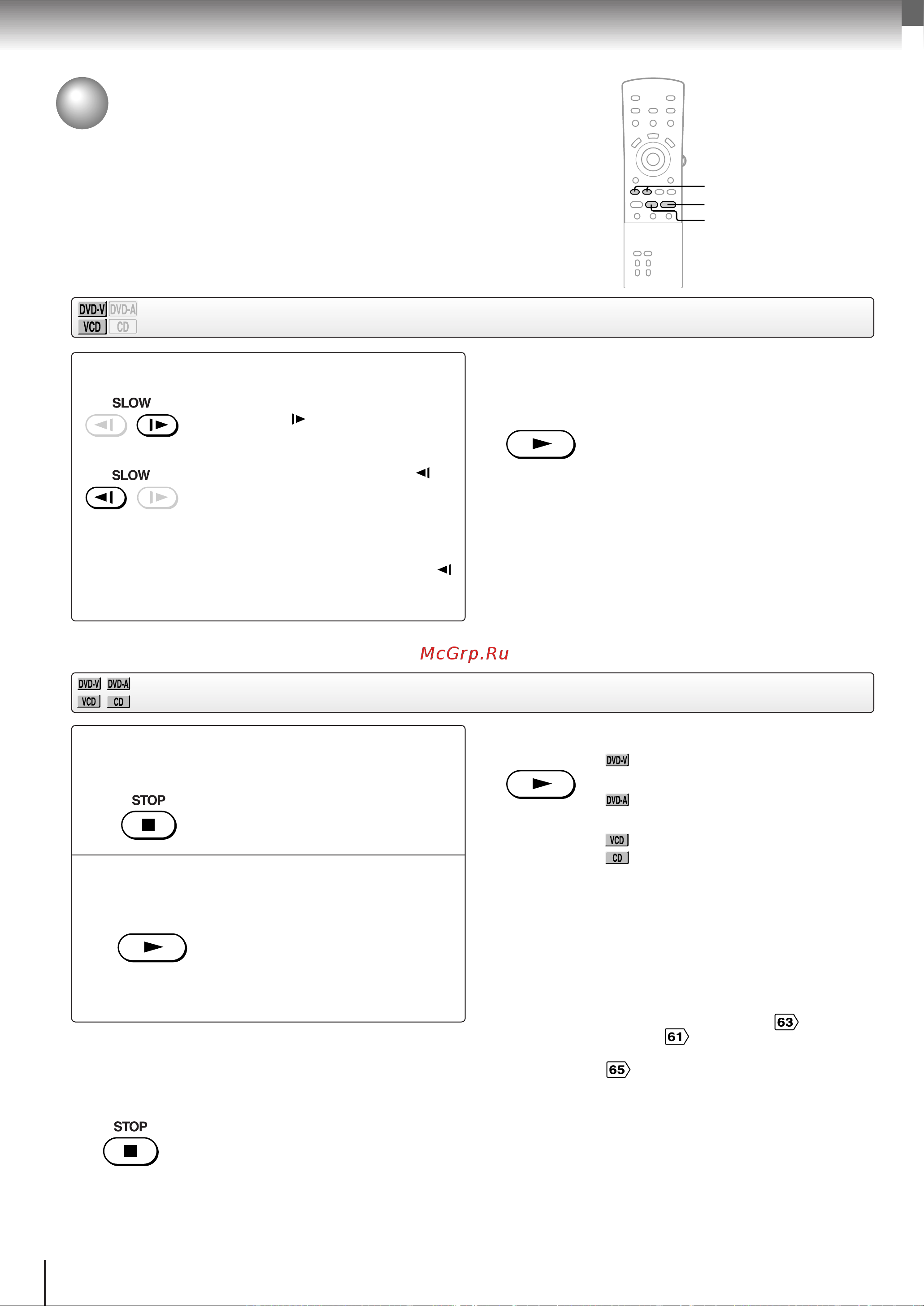 DVD-V DVD-A
VCD CD

SLOW

SLOW

McGrp.Ru

DVD-V DVD-A
VCD CD

STOP

DVD-V

DVD-A

VCD
CD

63
61

65

STOP