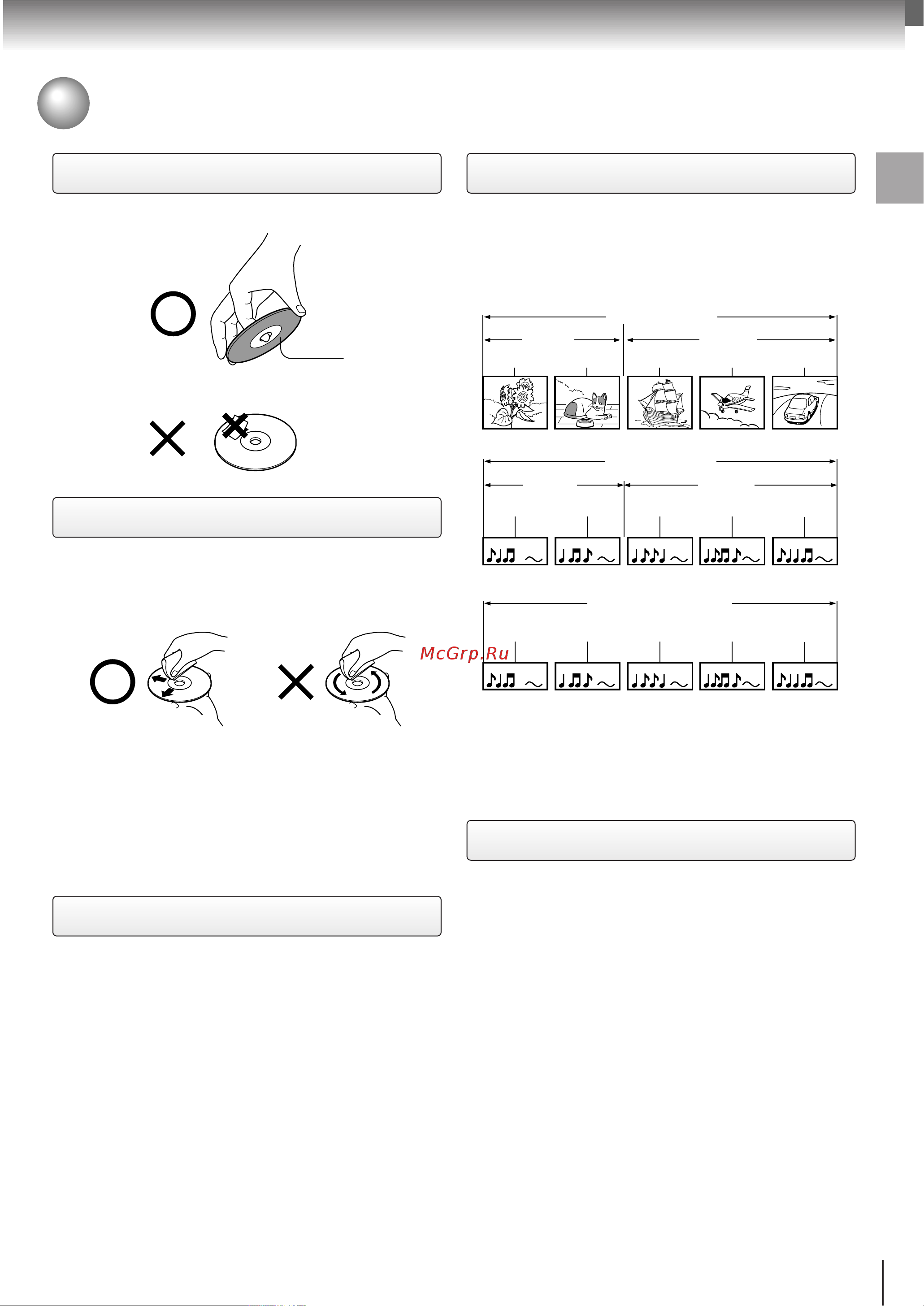 McGrp.Ru