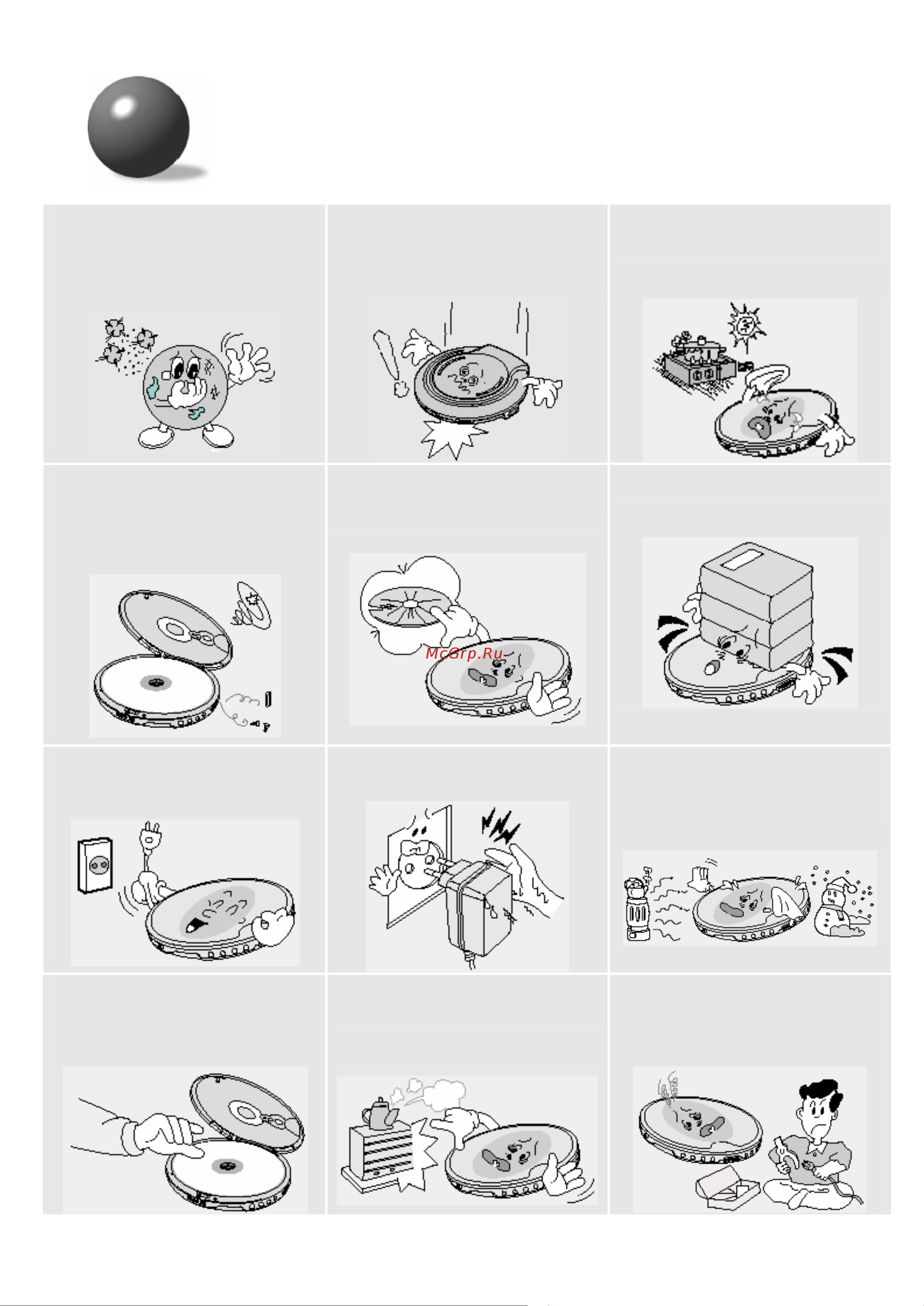 McGrp.Ru