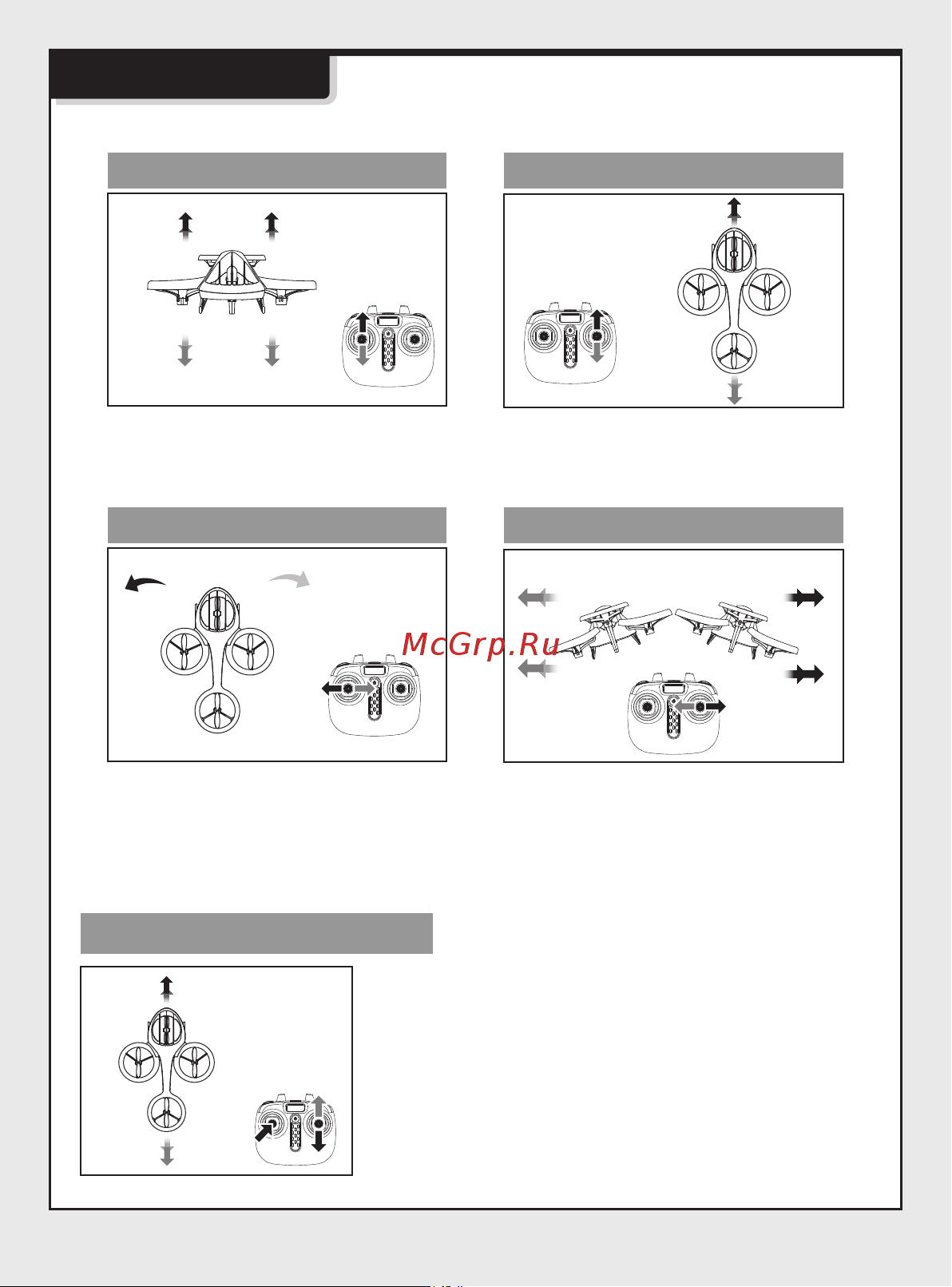 McGrp.Ru