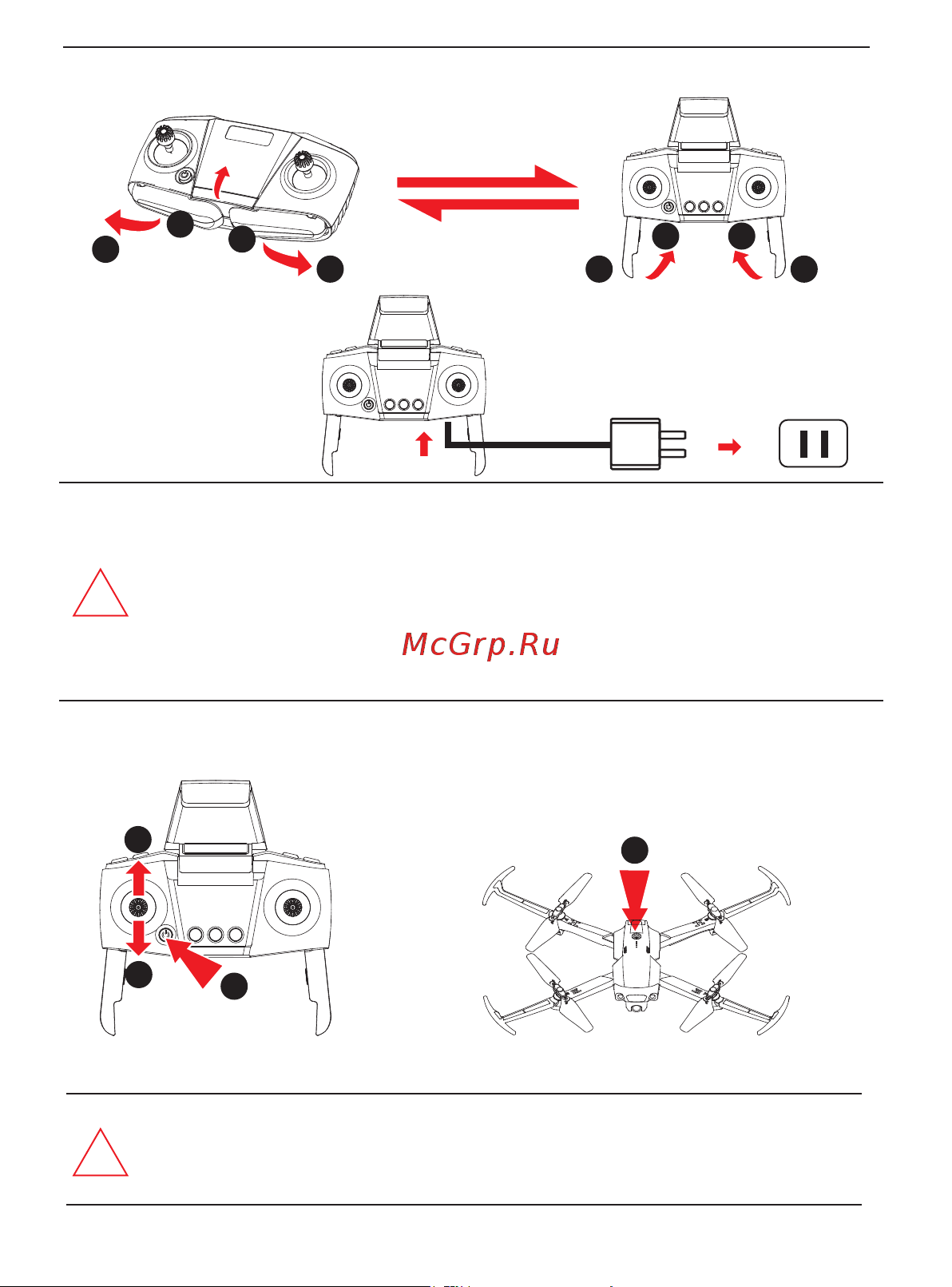 McGrp.Ru