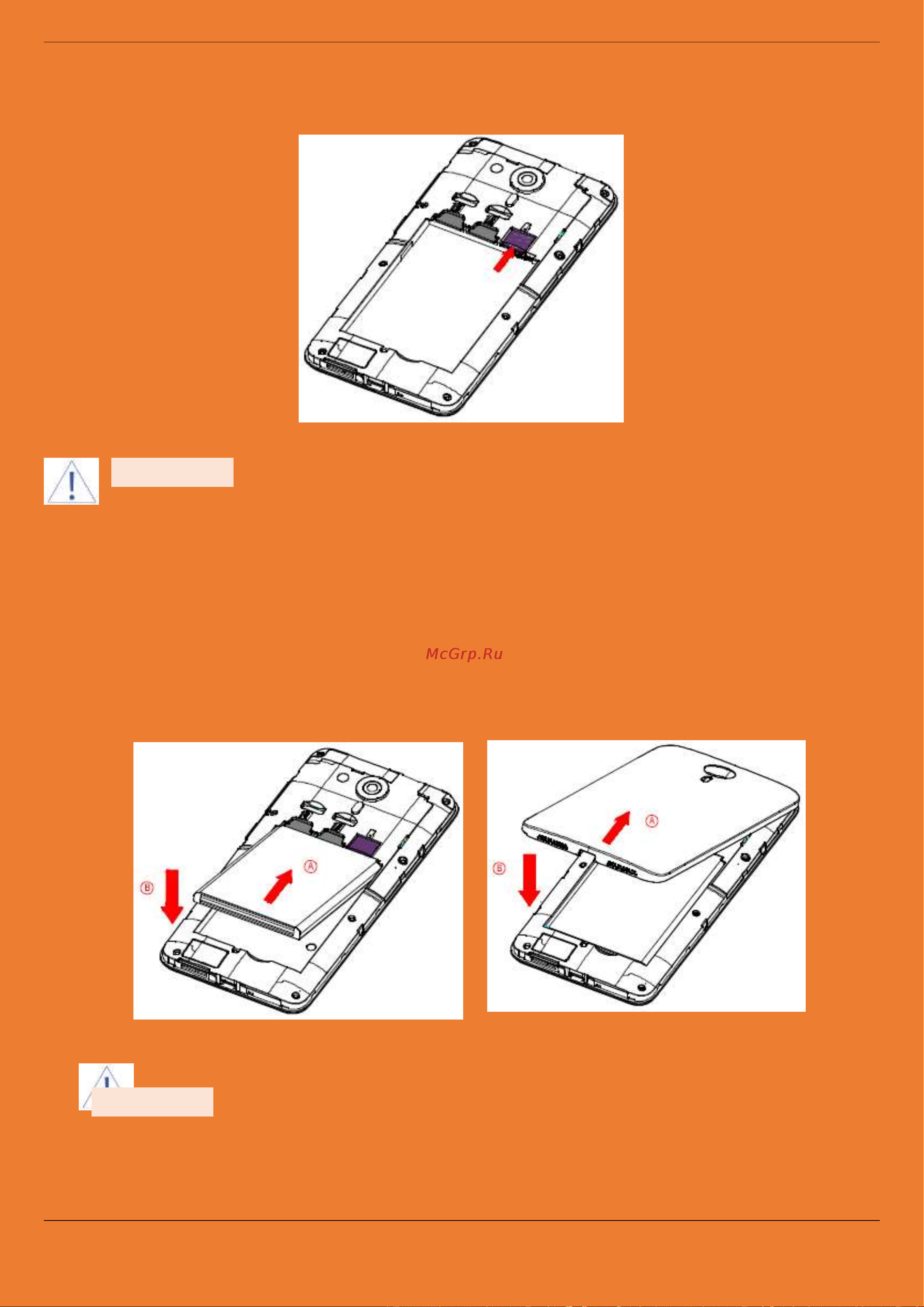 McGrp.Ru

Ⓐ

Ⓑ

Ⓐ

Ⓑ