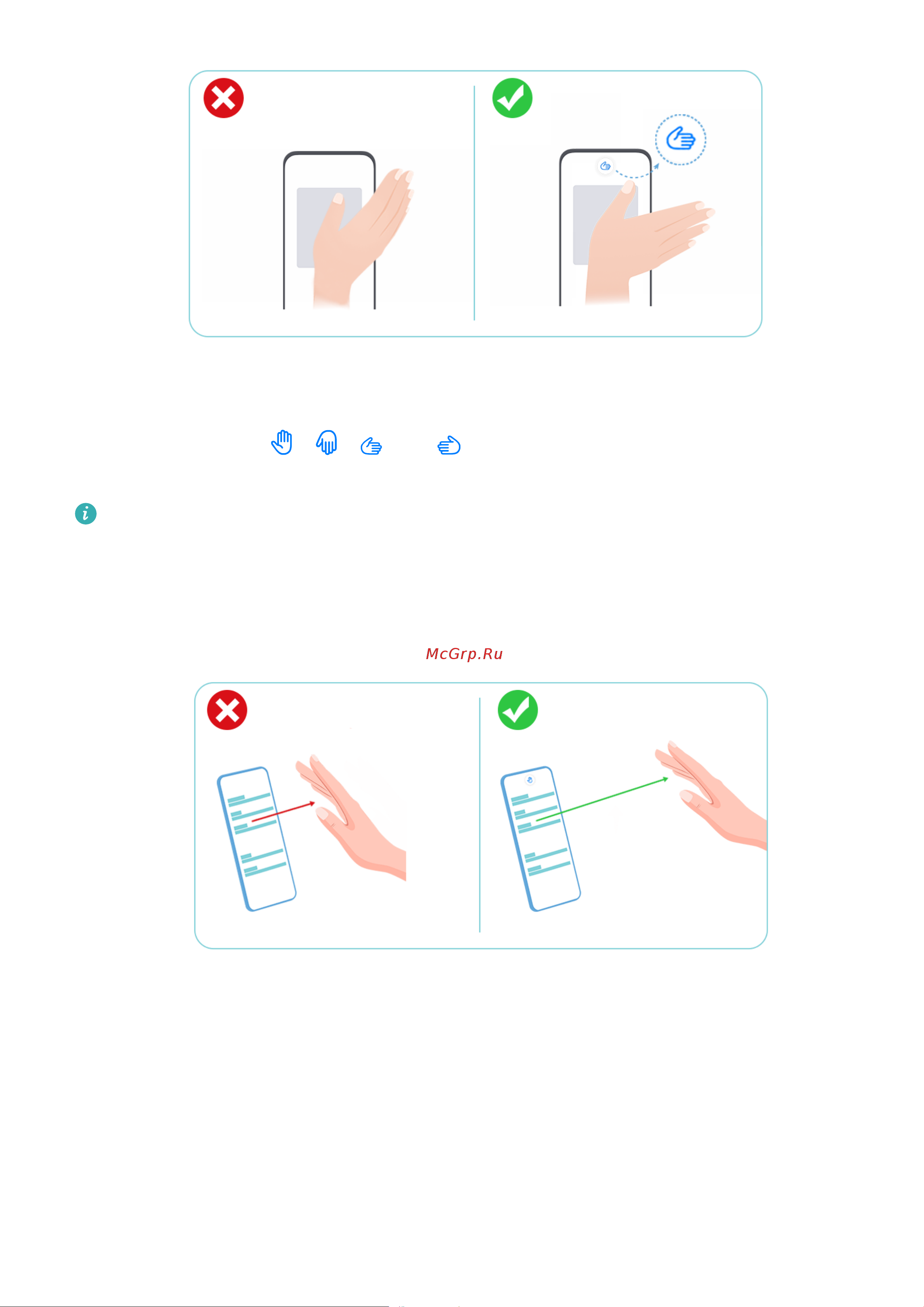 McGrp.Ru