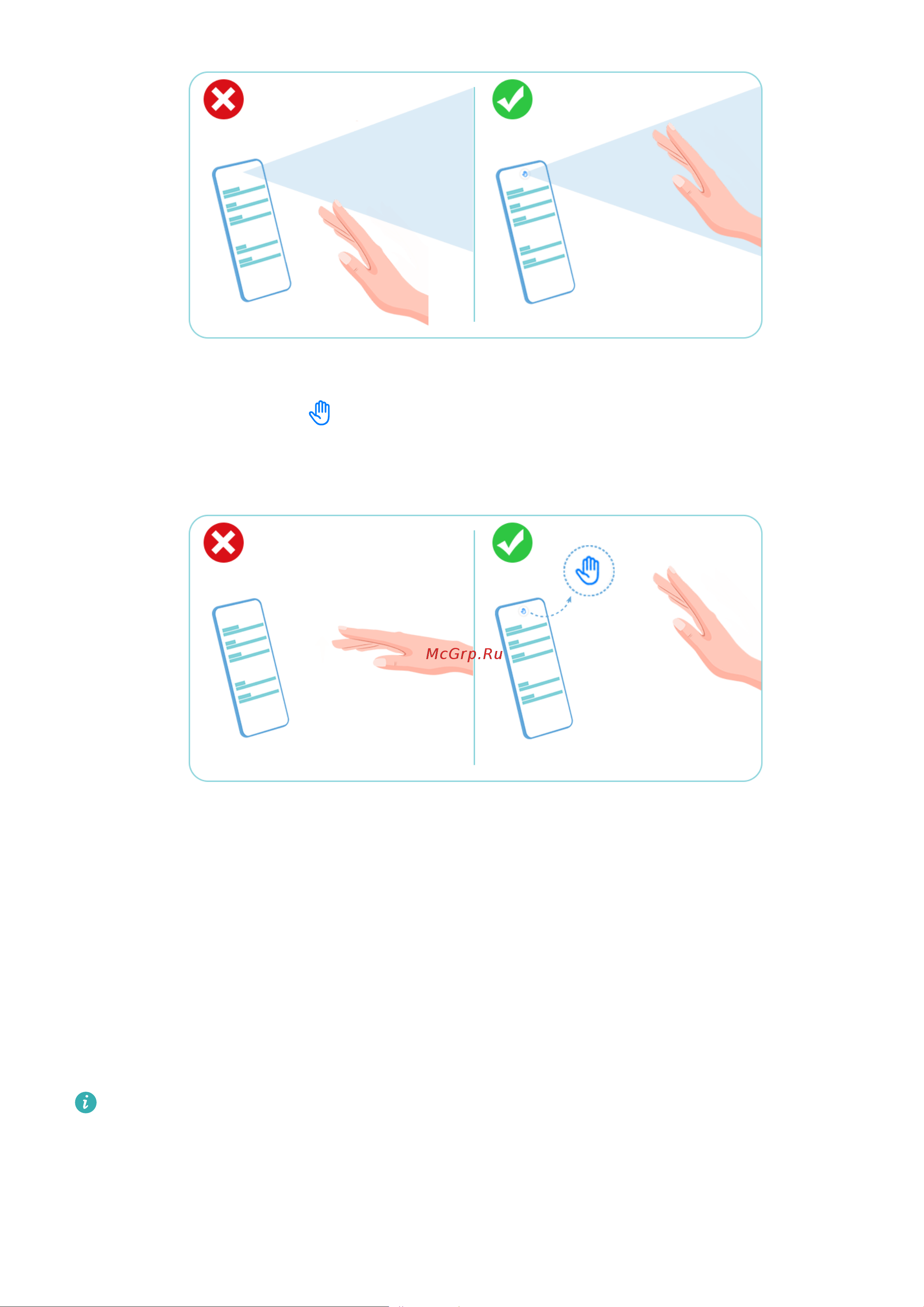 McGrp.Ru