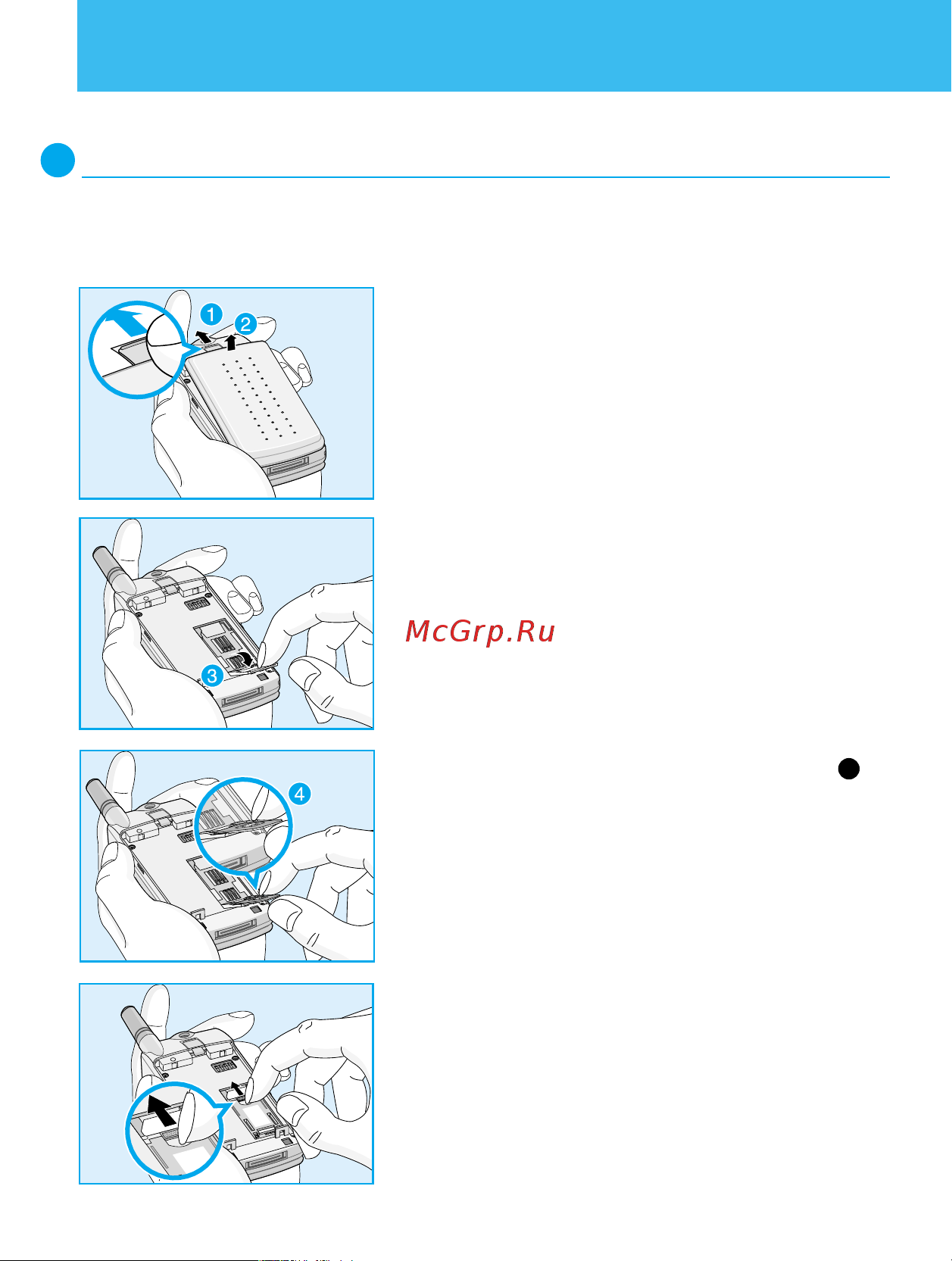 1

2

3

McGrp.Ru

4