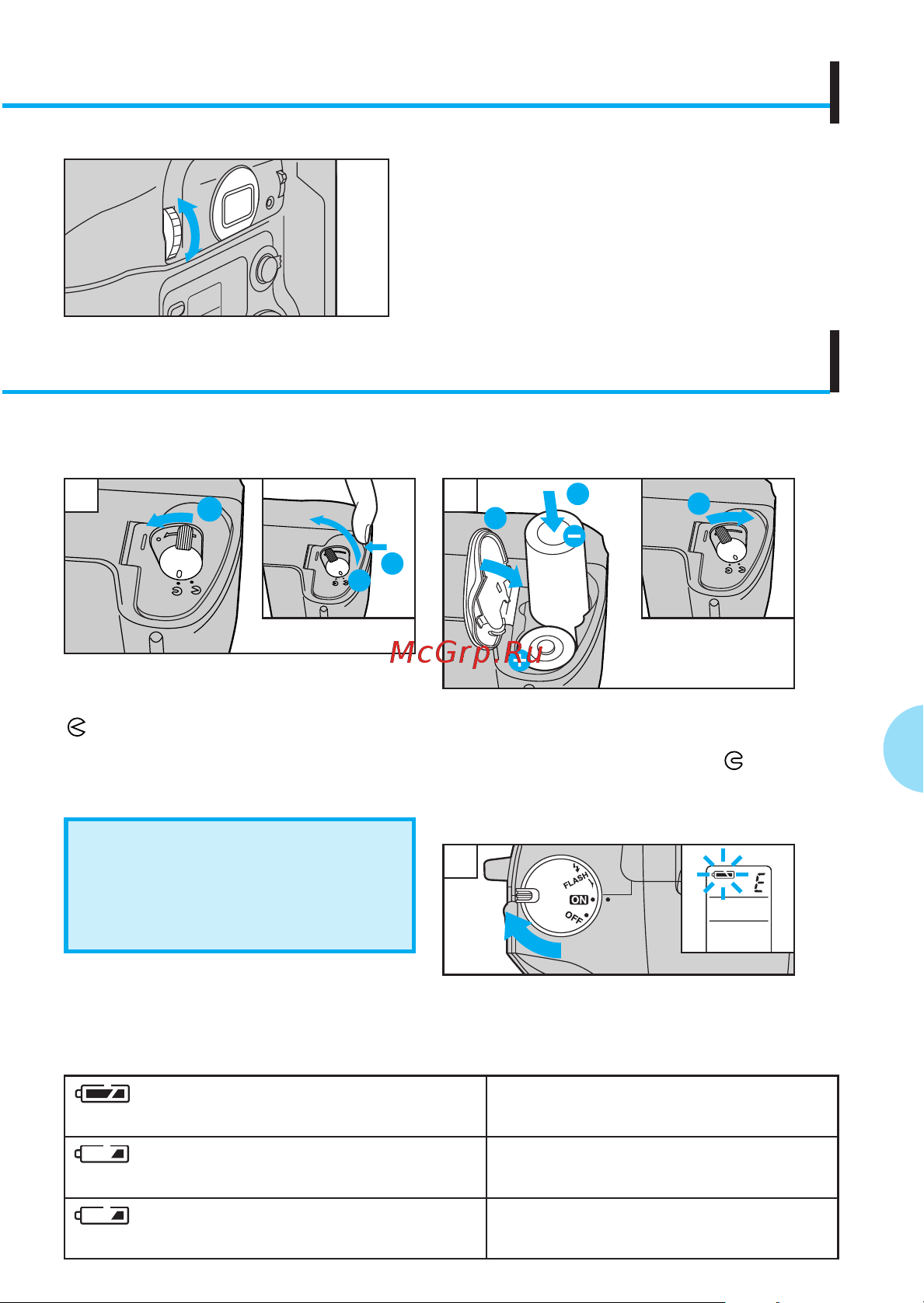 McGrp.Ru

FLASH
ON
OFF

E