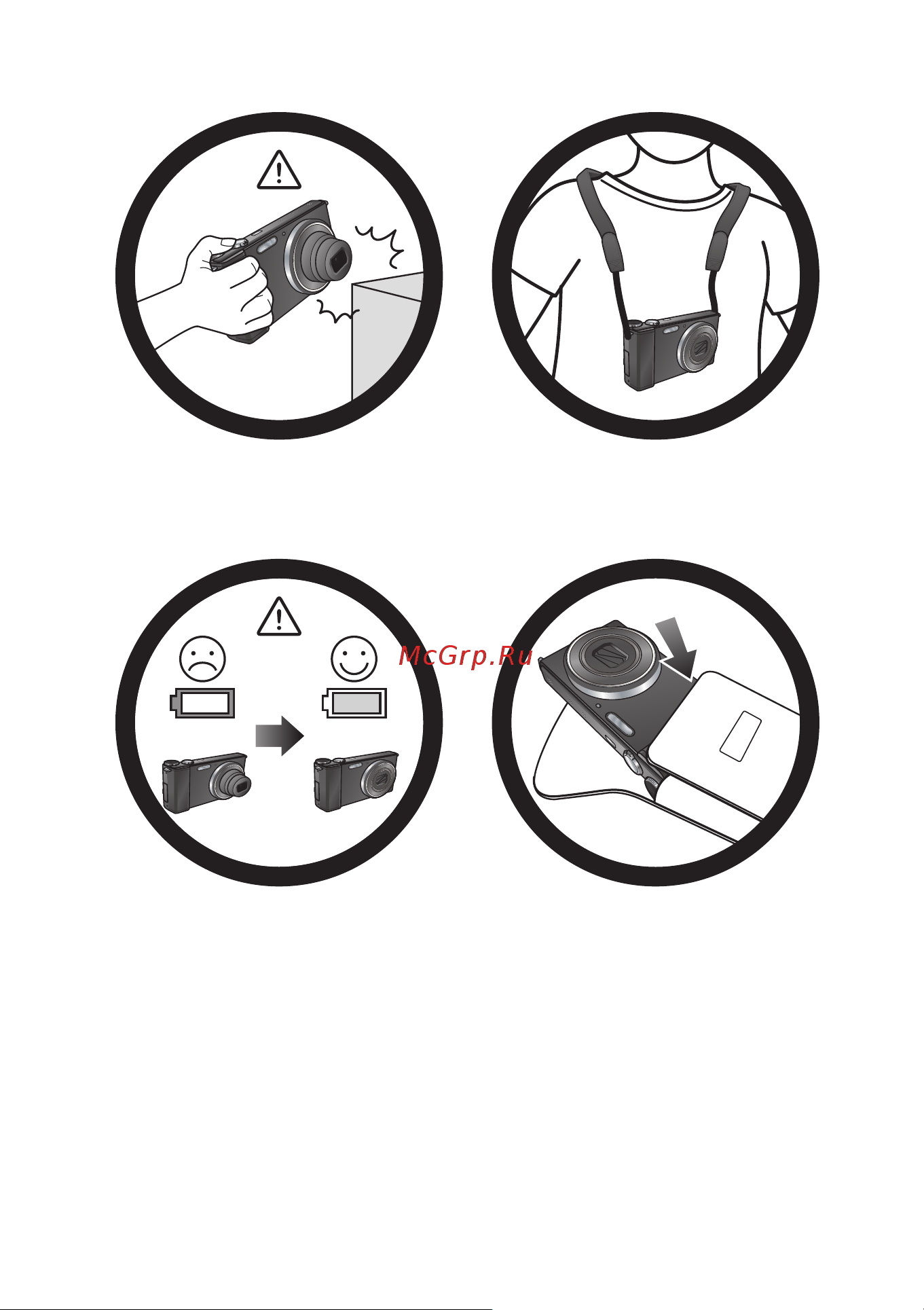 McGrp.Ru