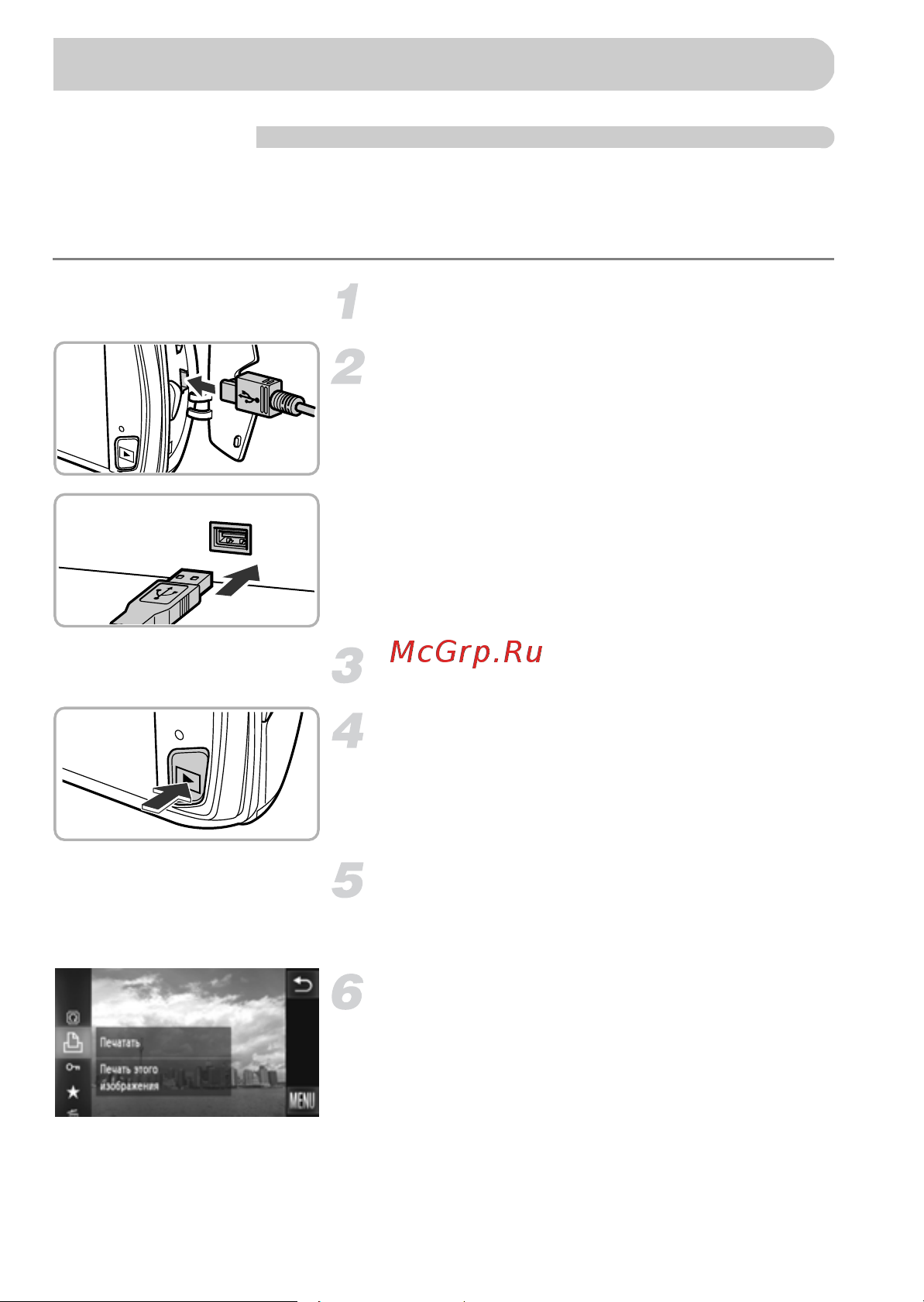 1

2

3 McGrp.Ru

4

5

6

Печатать

Печать этого изображения

MENU