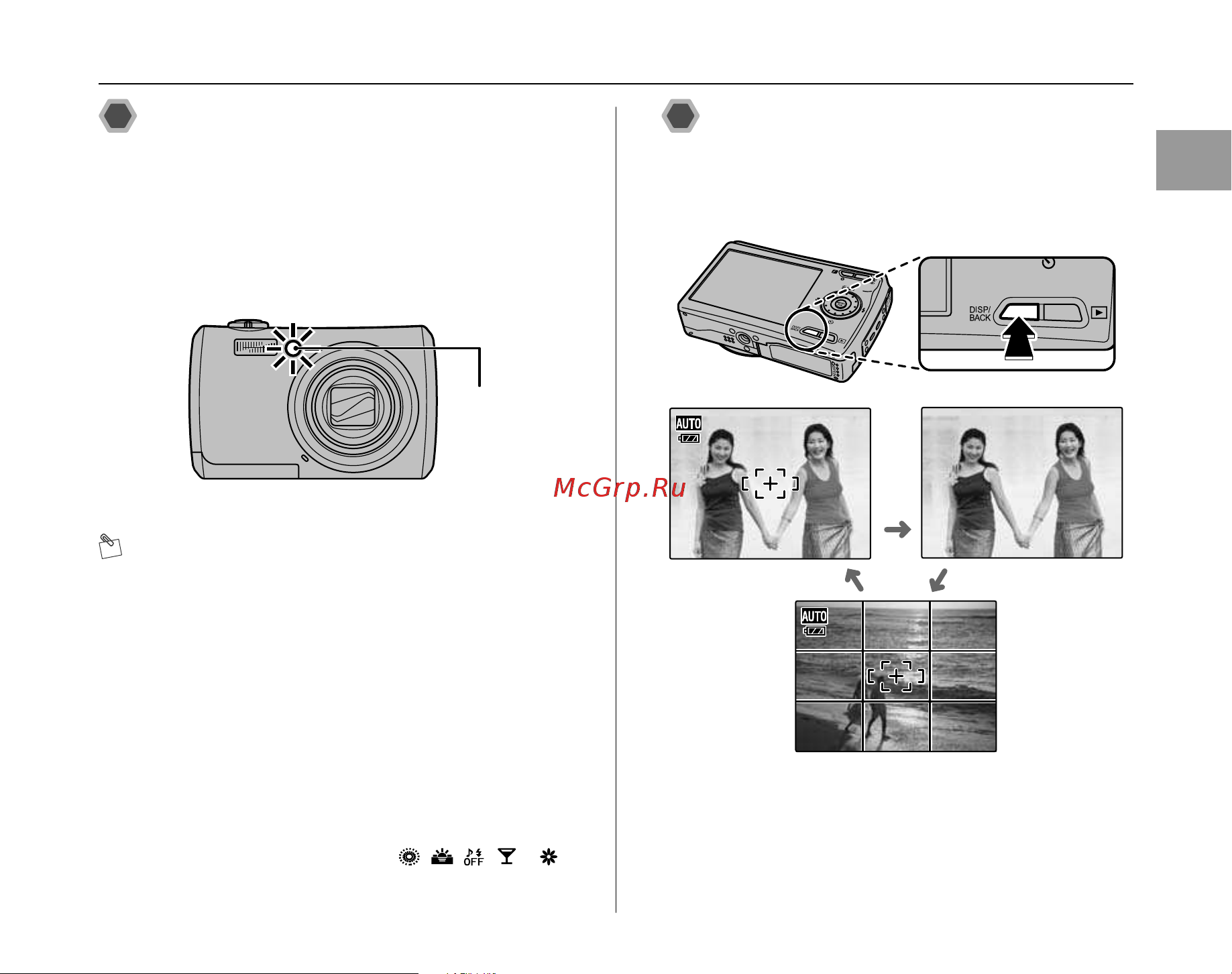 DISP/ BACK

AUTO

McGrp.Ru

AUTO

OFF