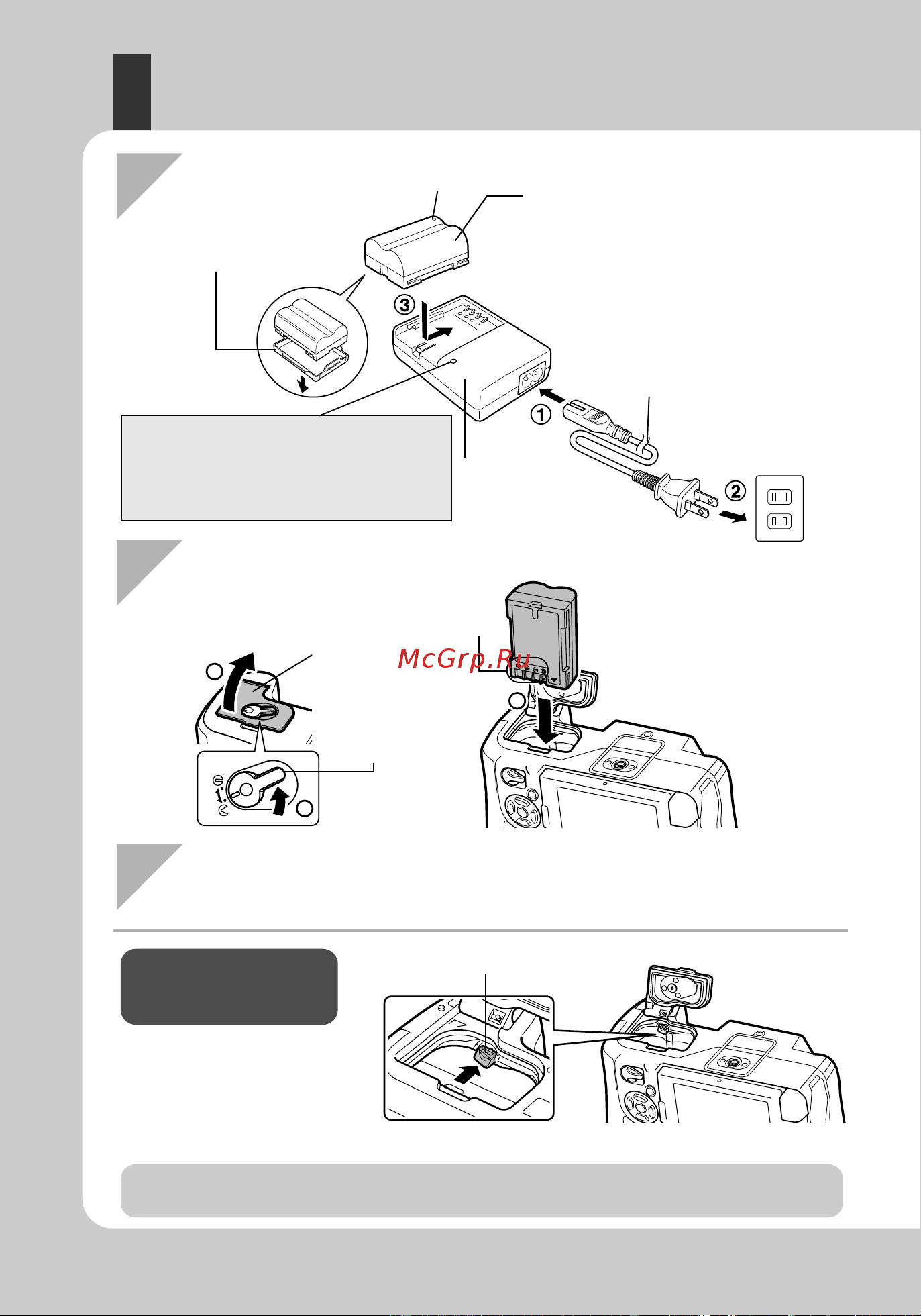 ③

①

②

McGrp.Ru