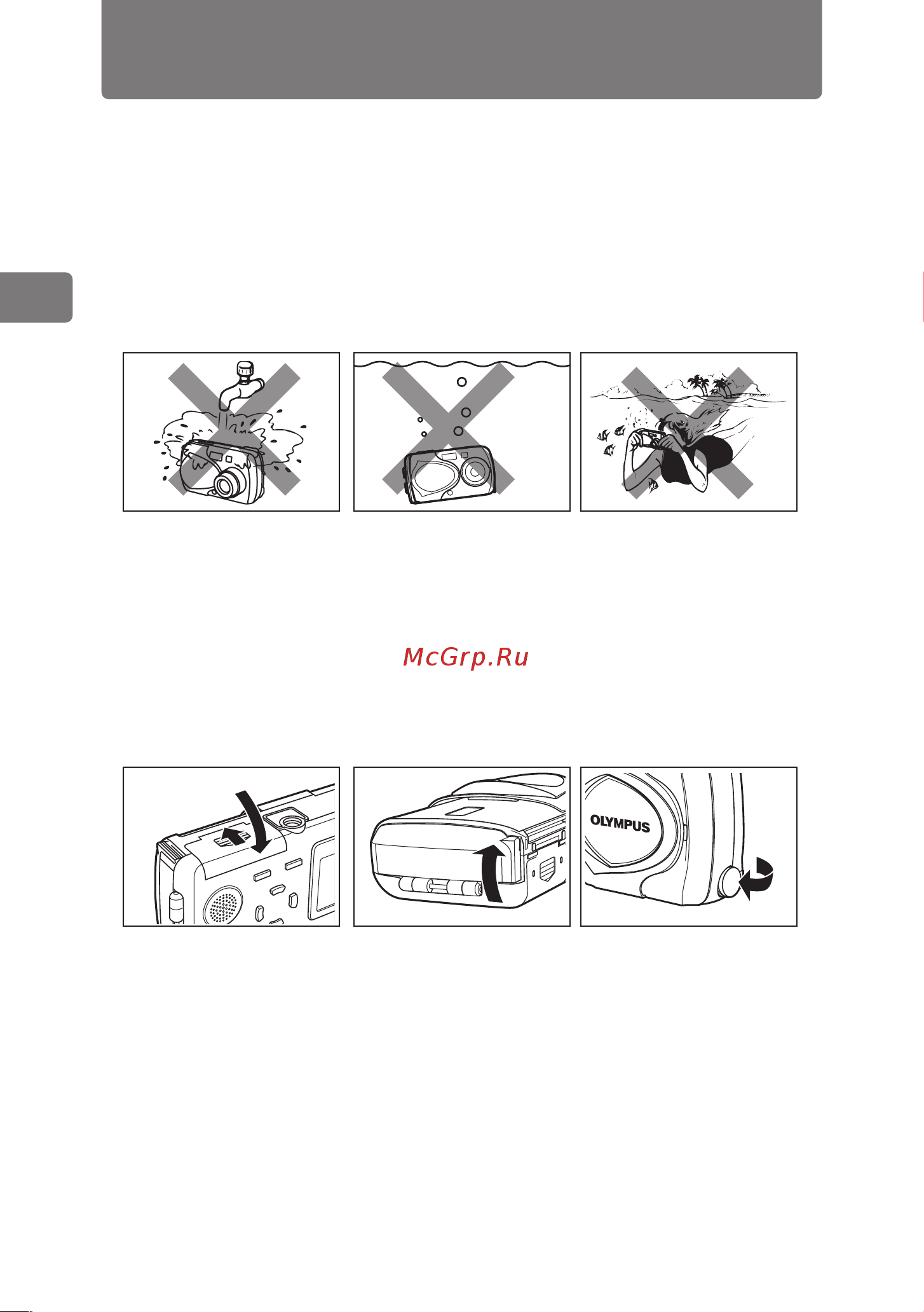 McGrp.Ru

OLYMPUS