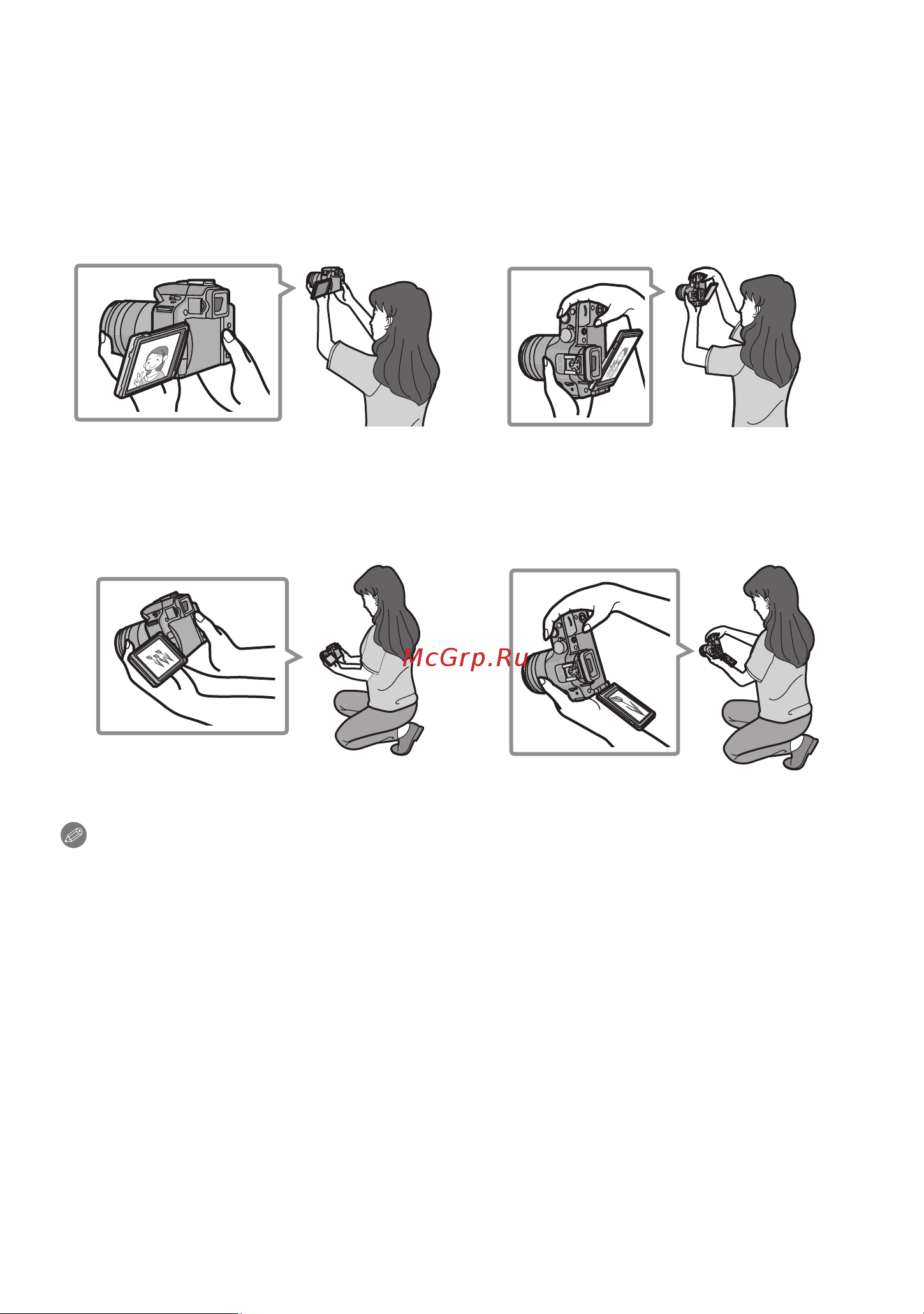 McGrp.Ru