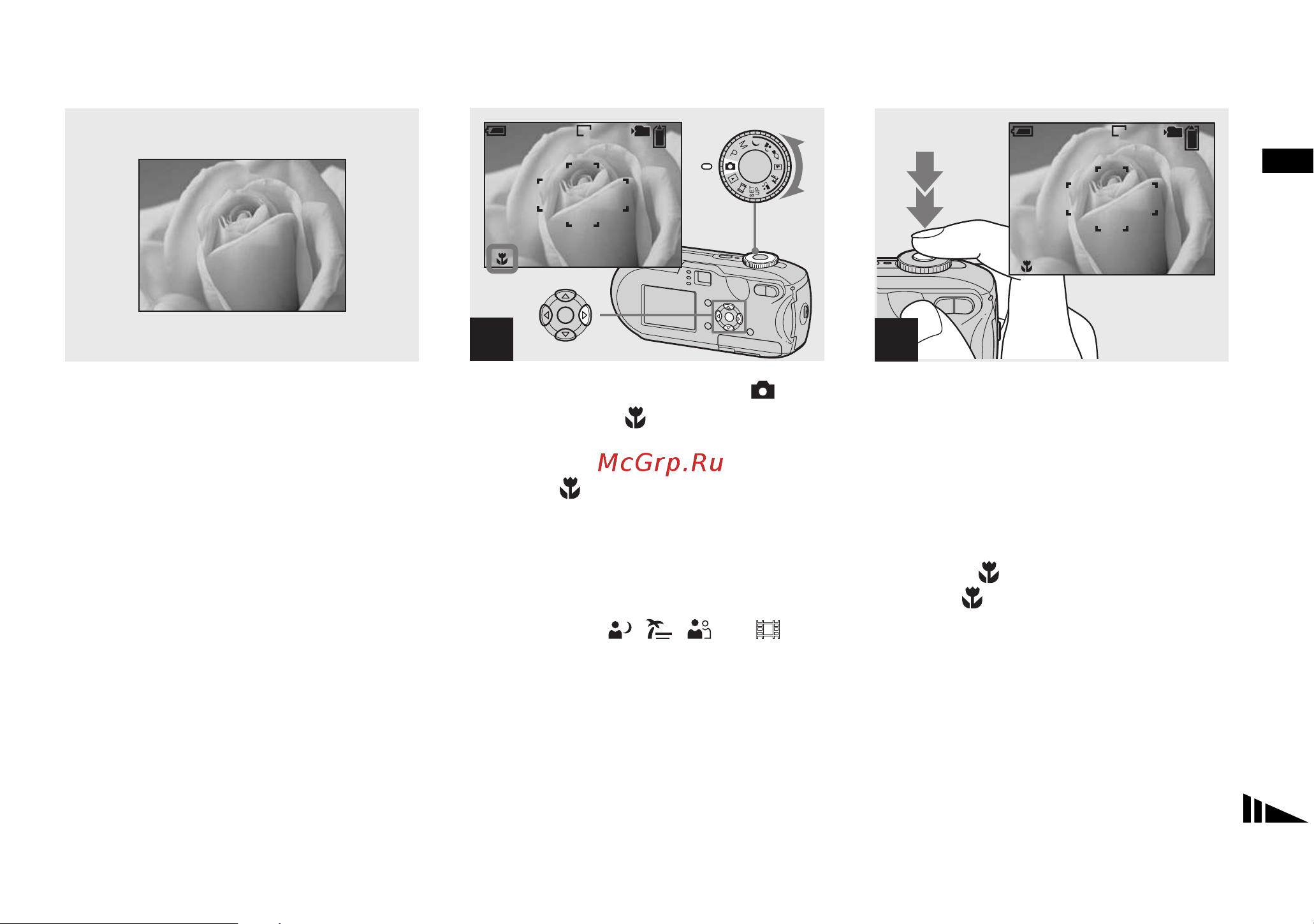 P M SET UP

McGrp.Ru