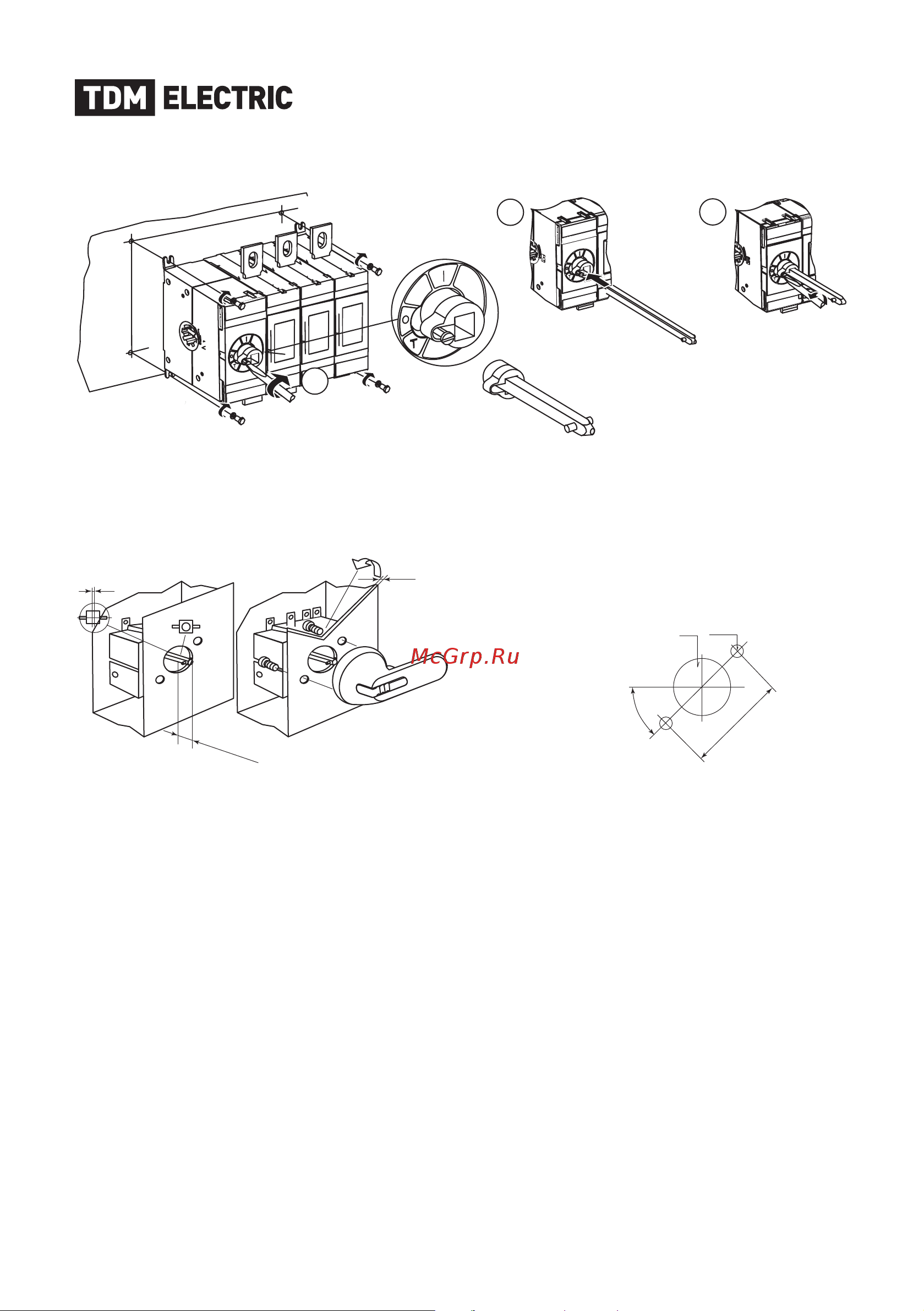 TDM ELECTRIC

McGrp.Ru