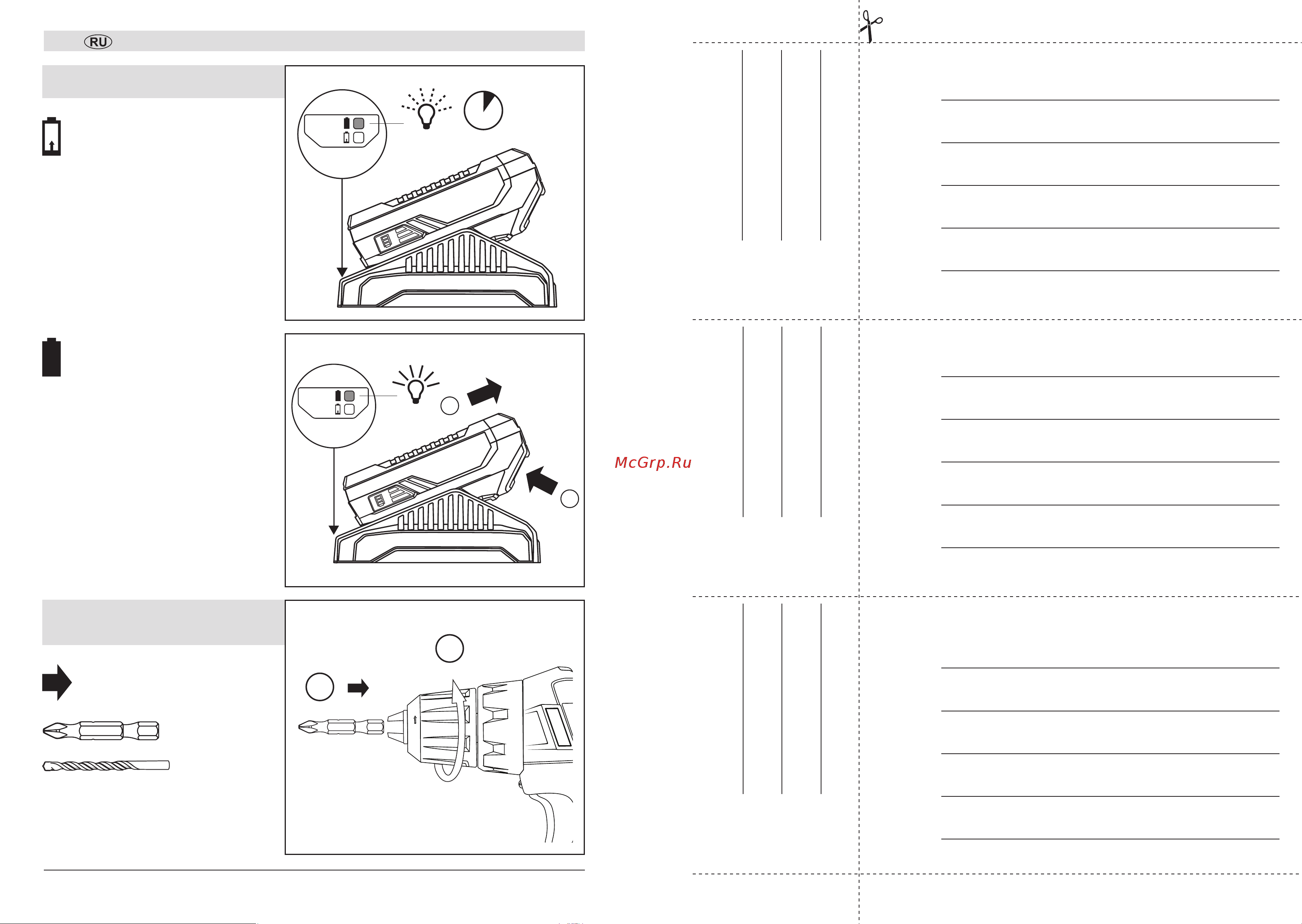 RU

McGrp.Ru