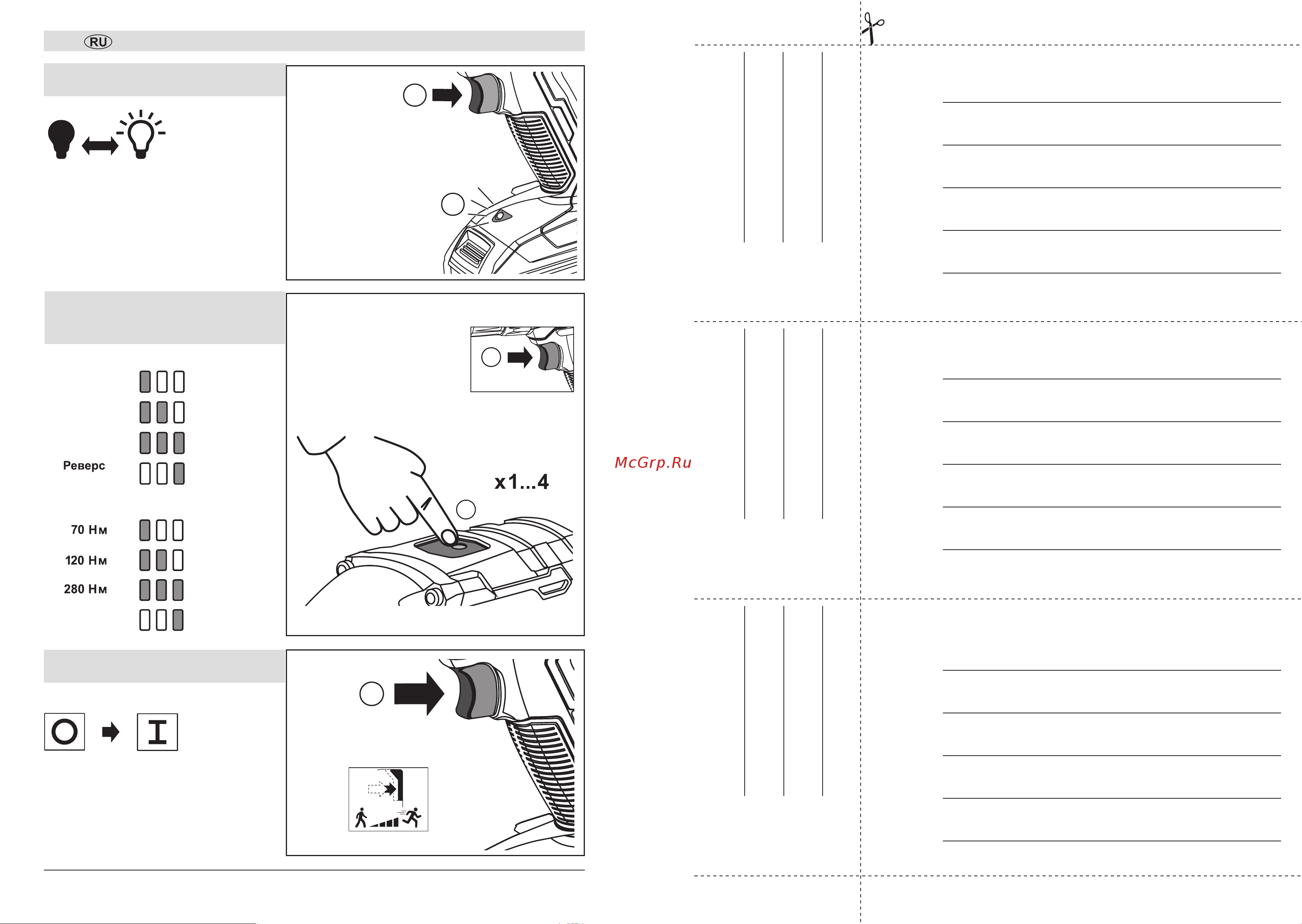 RU

Реверс

70 Нм

120 Нм

280 Нм

x1...4

McGrp.Ru