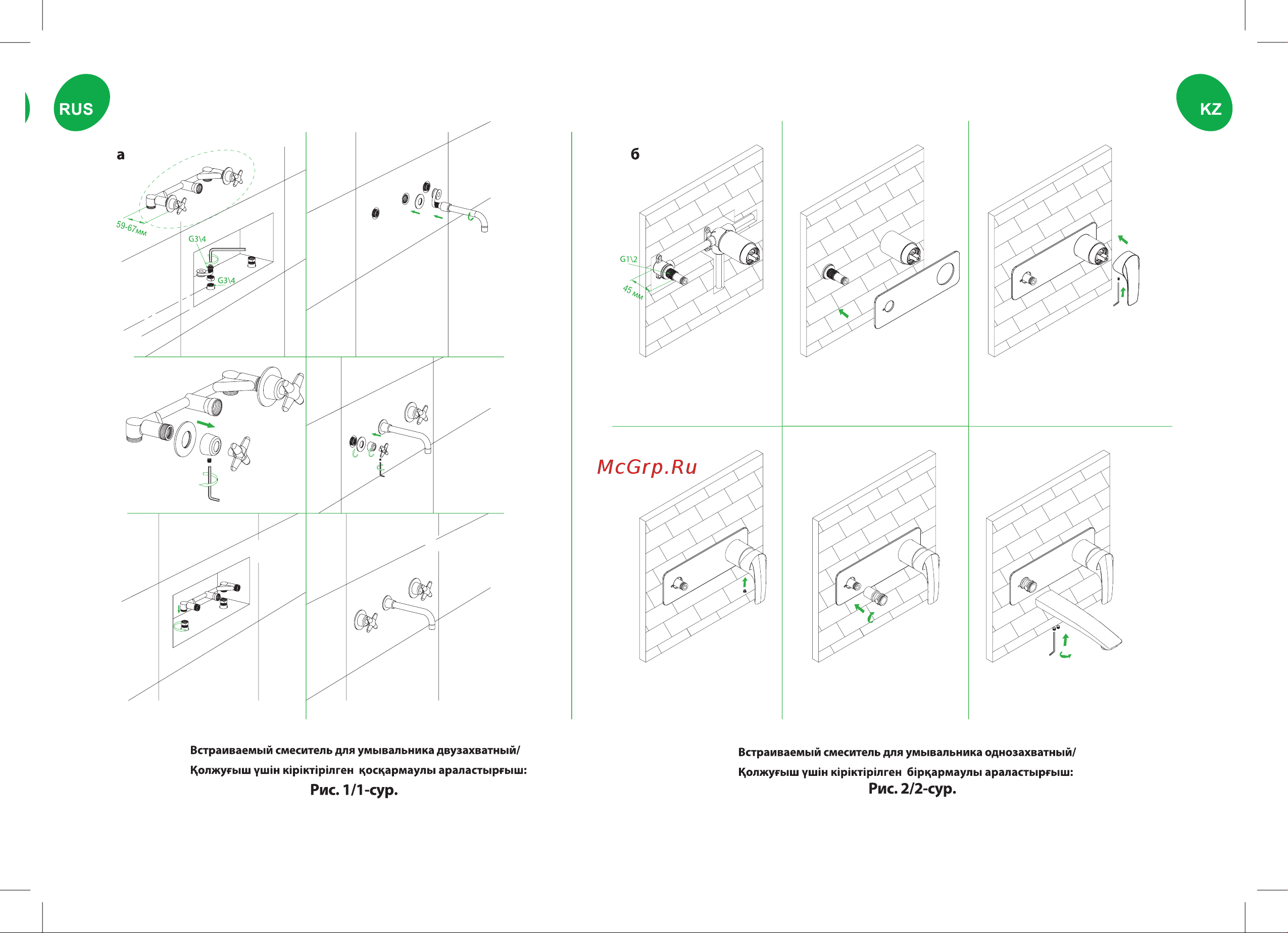 RUS

KZ

а

59-67мм

G3\4

G3\4

б

G1\2

45 мм

McGrp.Ru

Встраиваемый смеситель для умывальника двузахватный/

Қолжуғыш үшін кіріктірілген қосқармаулы араластырғыш:

Рис. 1/1-сур.

Встраиваемый смеситель для умывальника однозахватный/

Қолжуғыш үшін кіріктірілген бірқармаулы араластырғыш:

Рис. 2/2-сур.