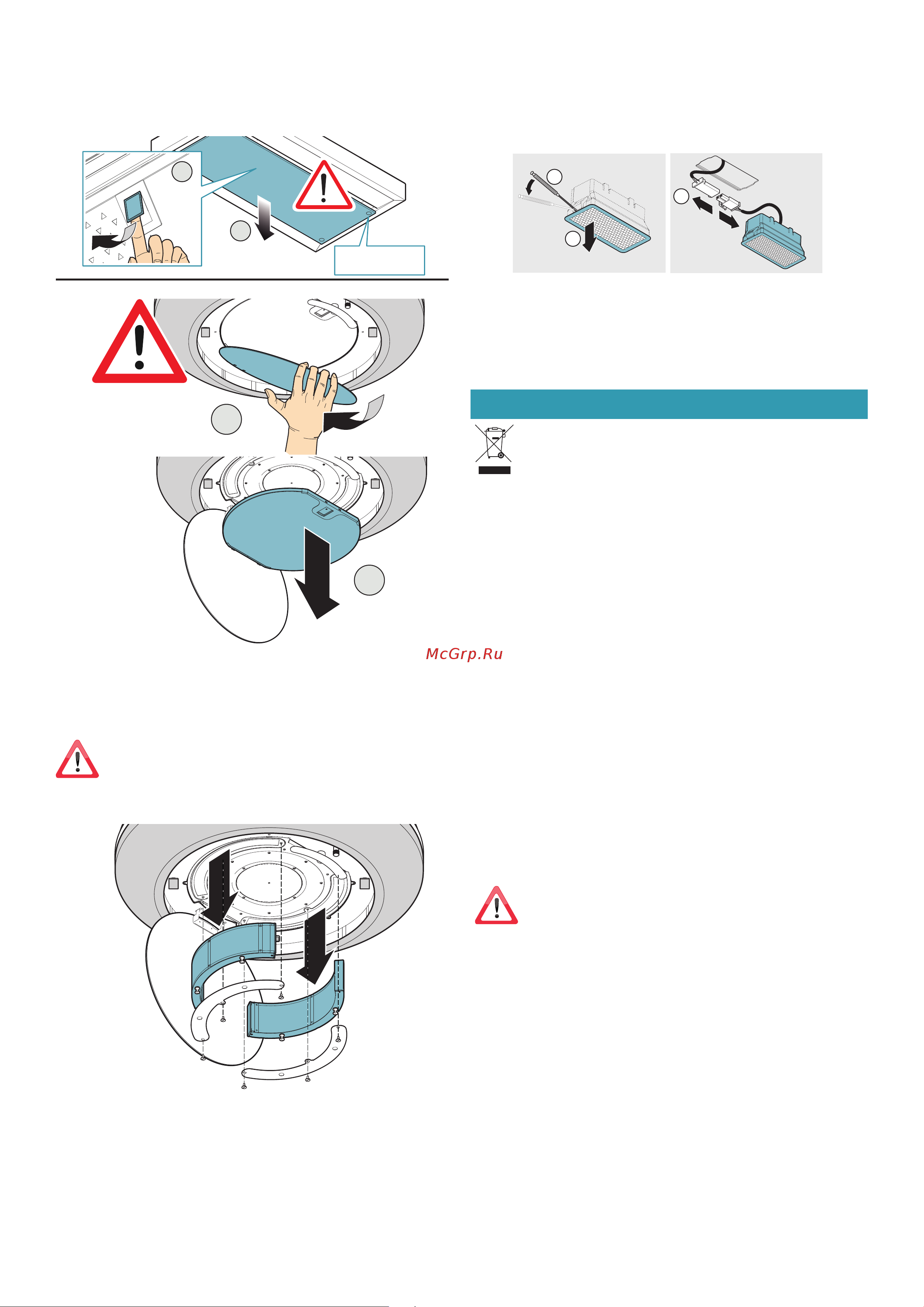 McGrp.Ru