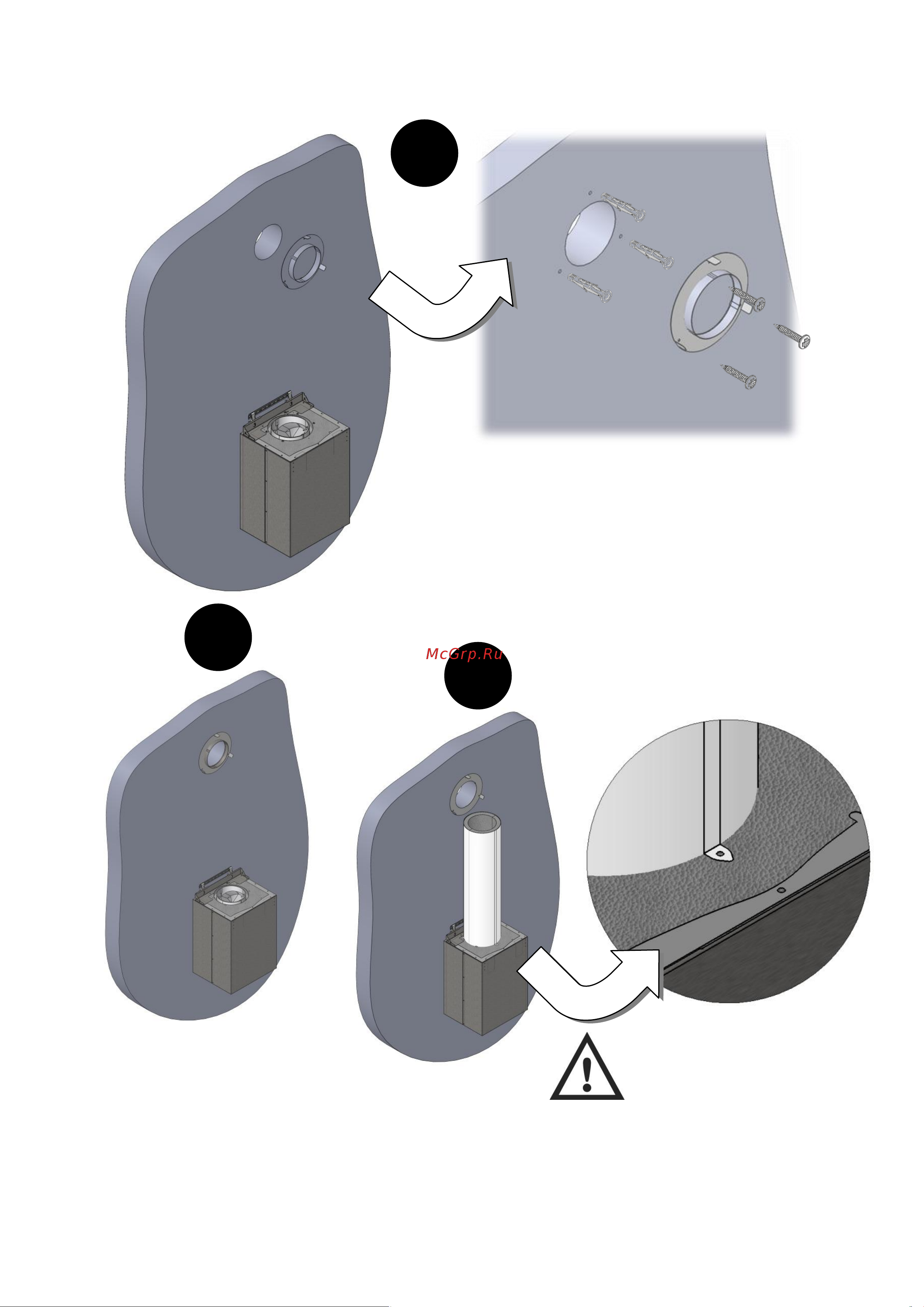 McGrp.Ru