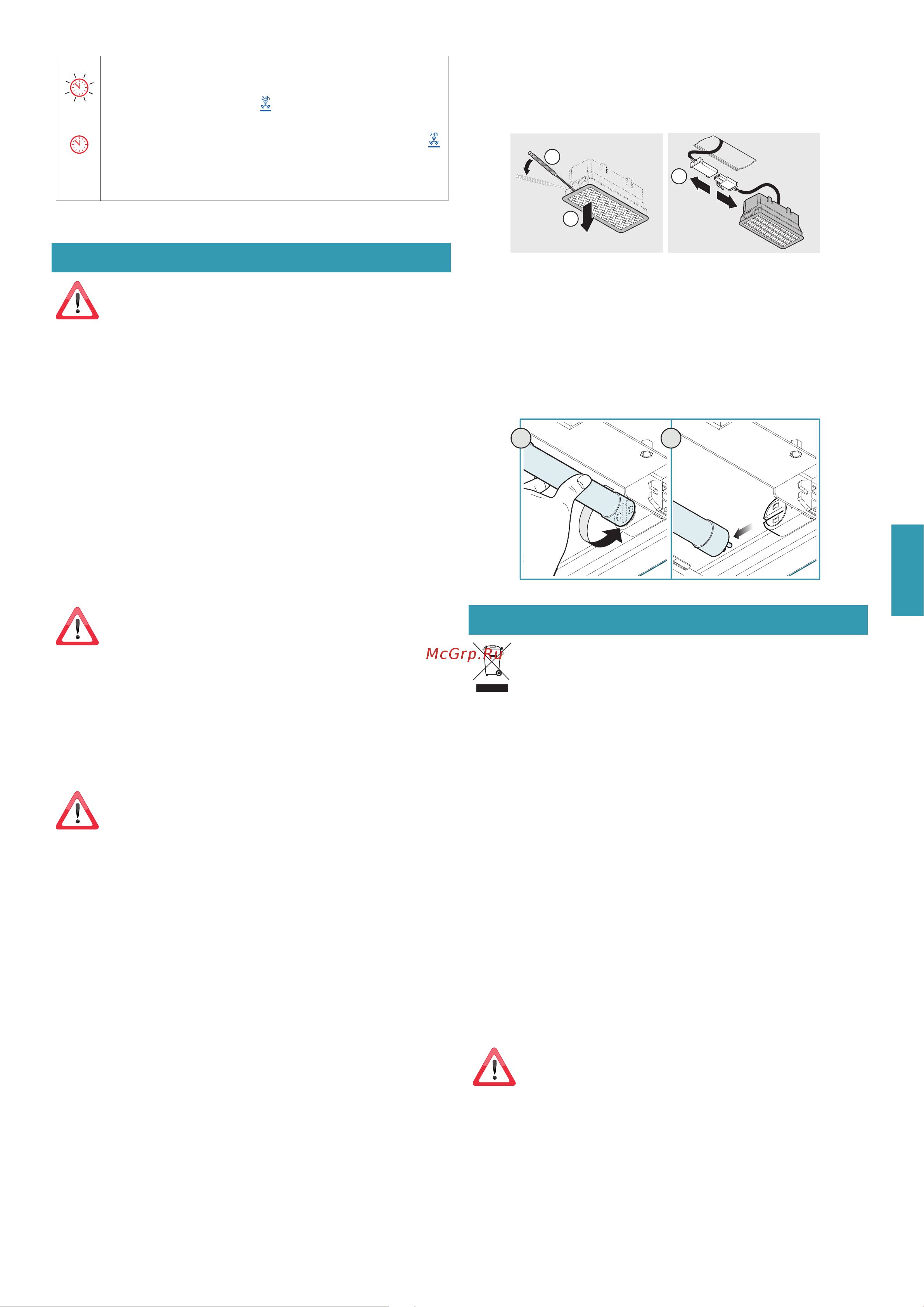 24h

24h

McGrp.Ru