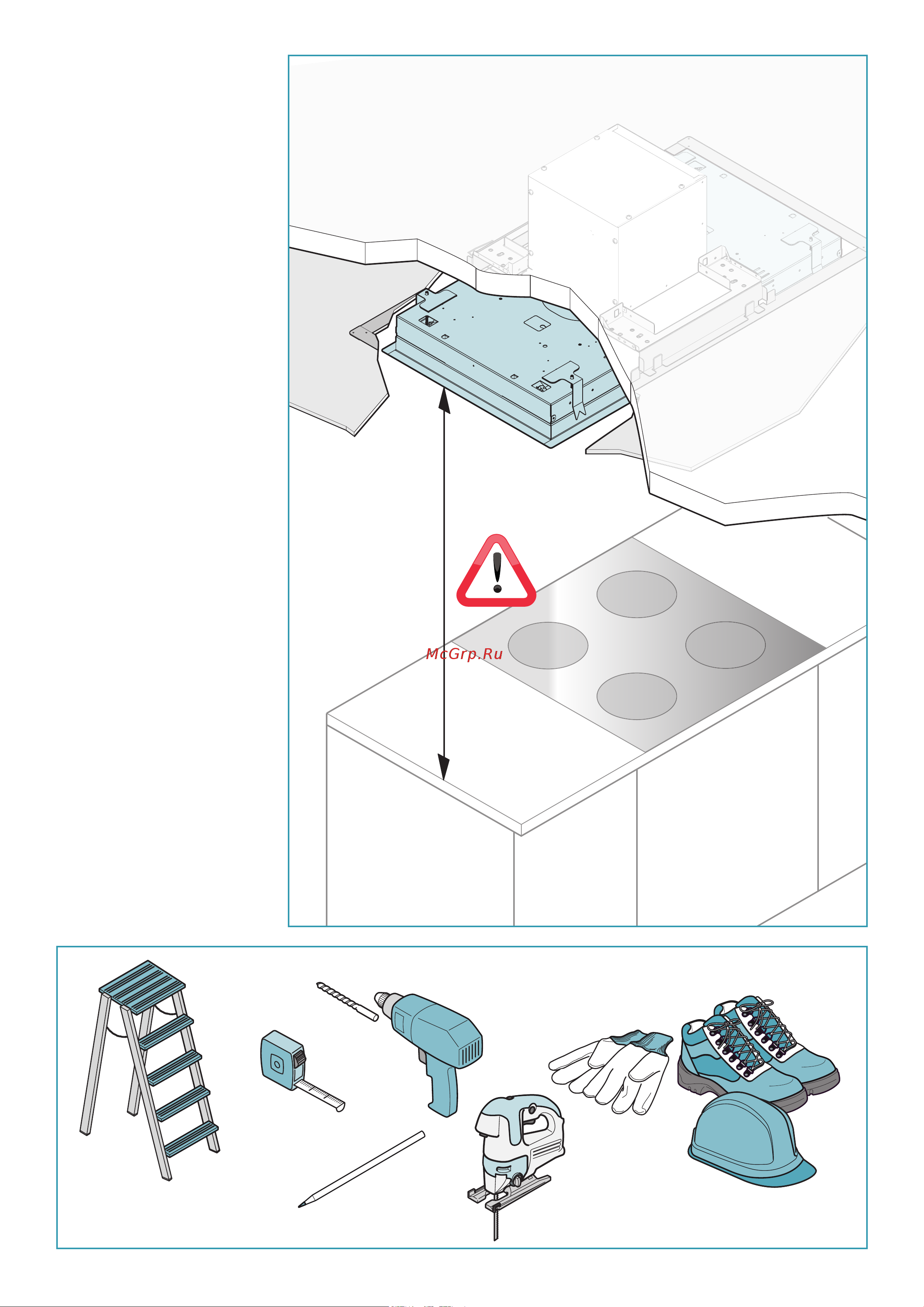 McGrp.Ru