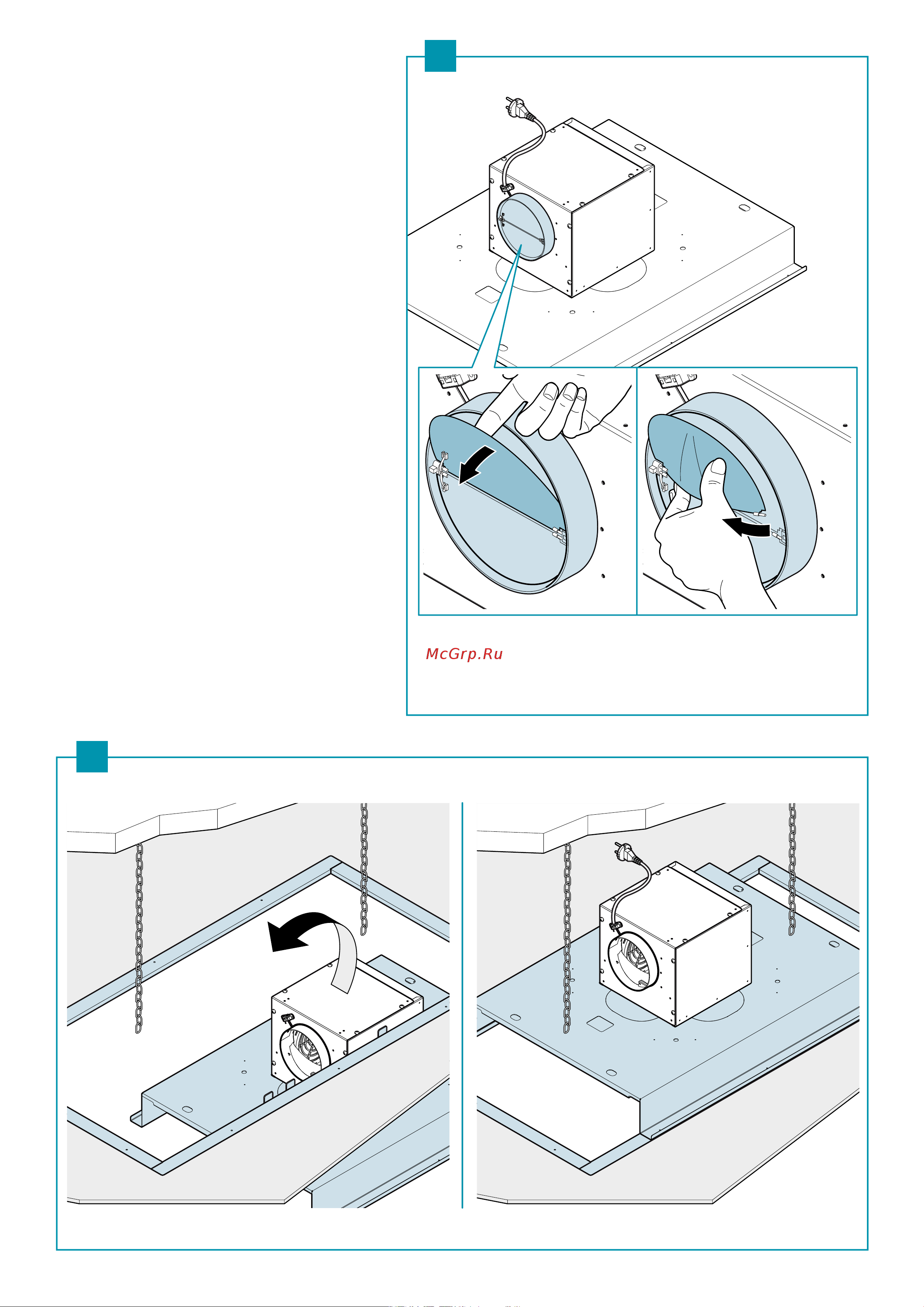 McGrp.Ru