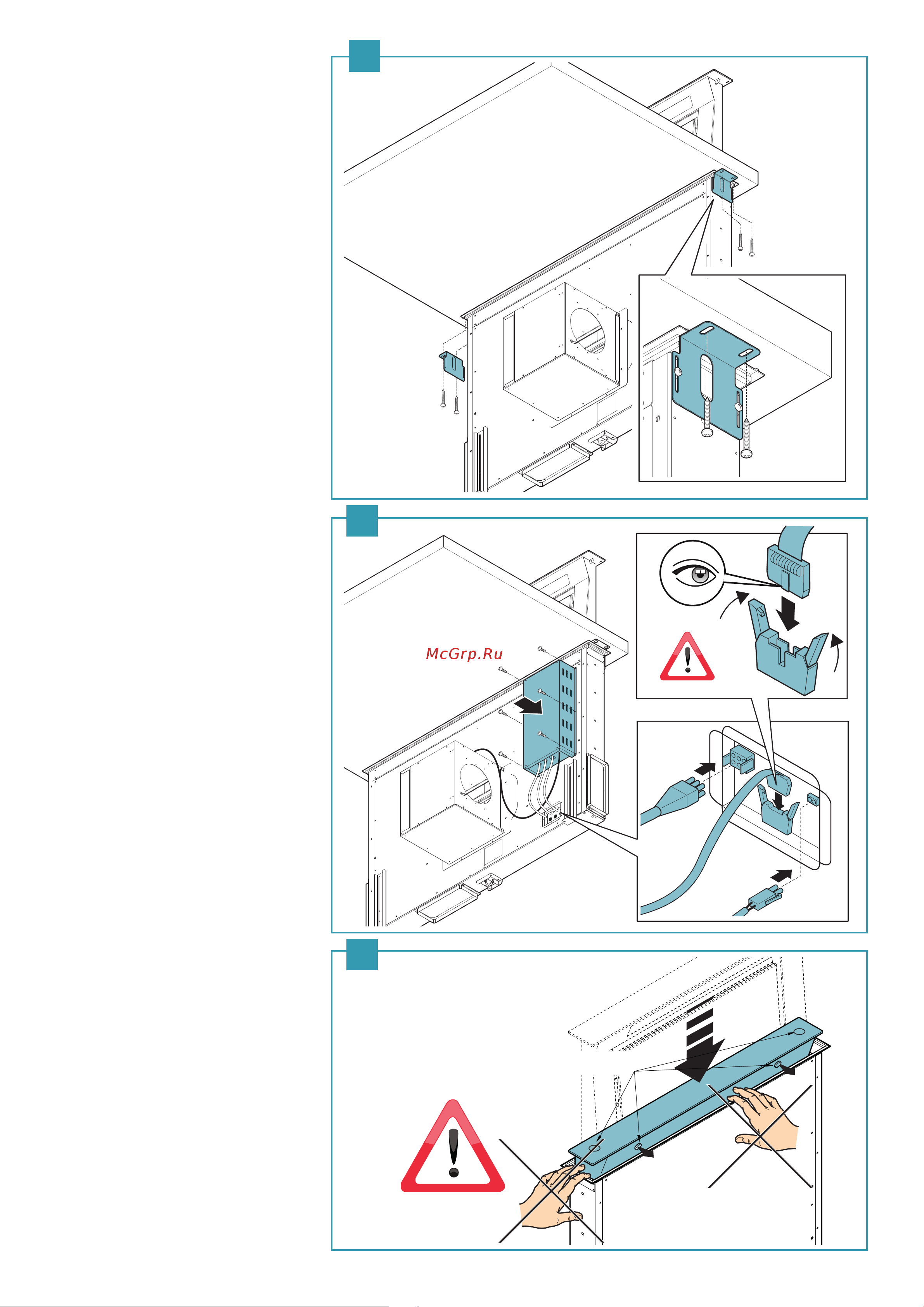 McGrp.Ru