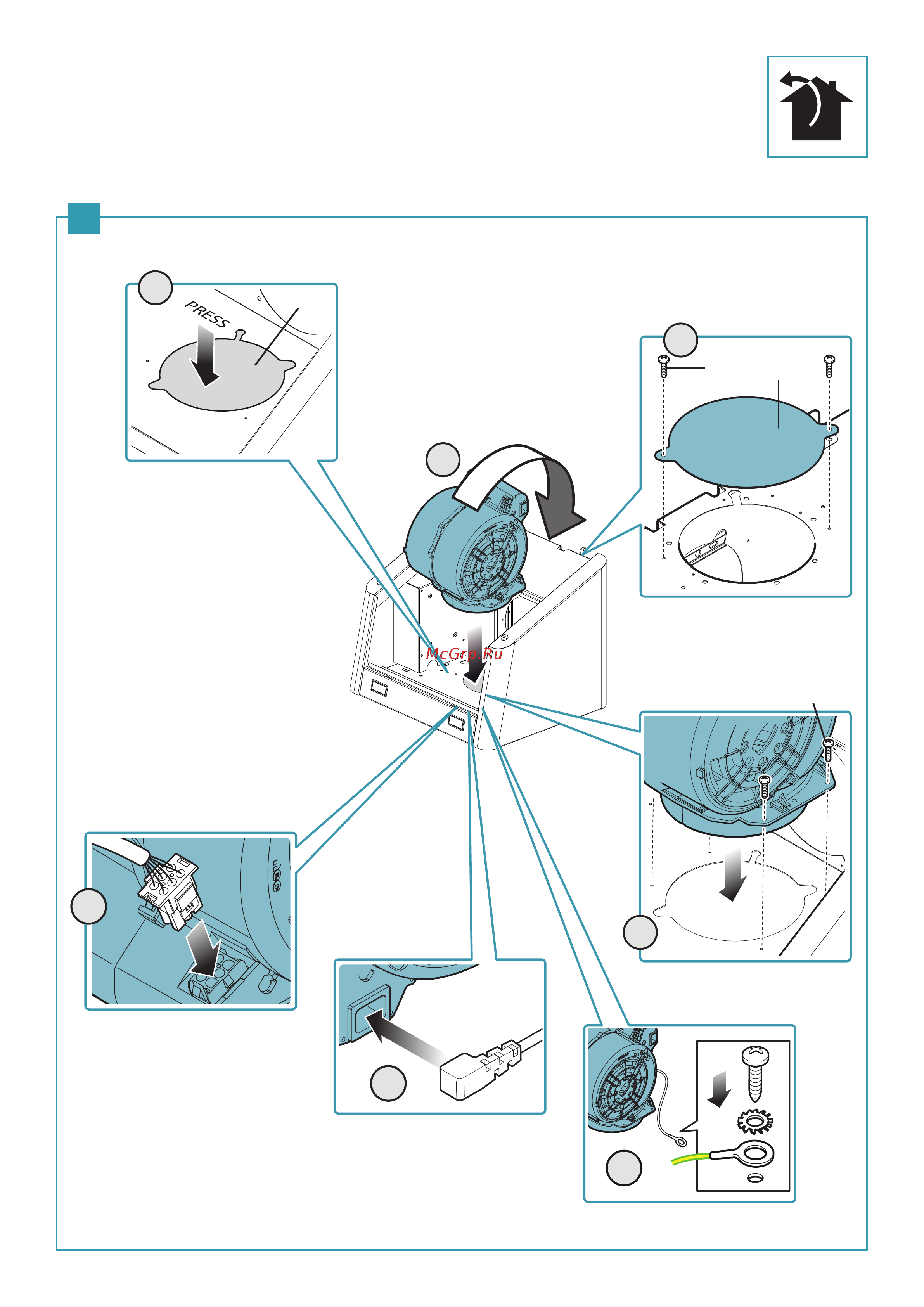 PRESS

McGrp.Ru