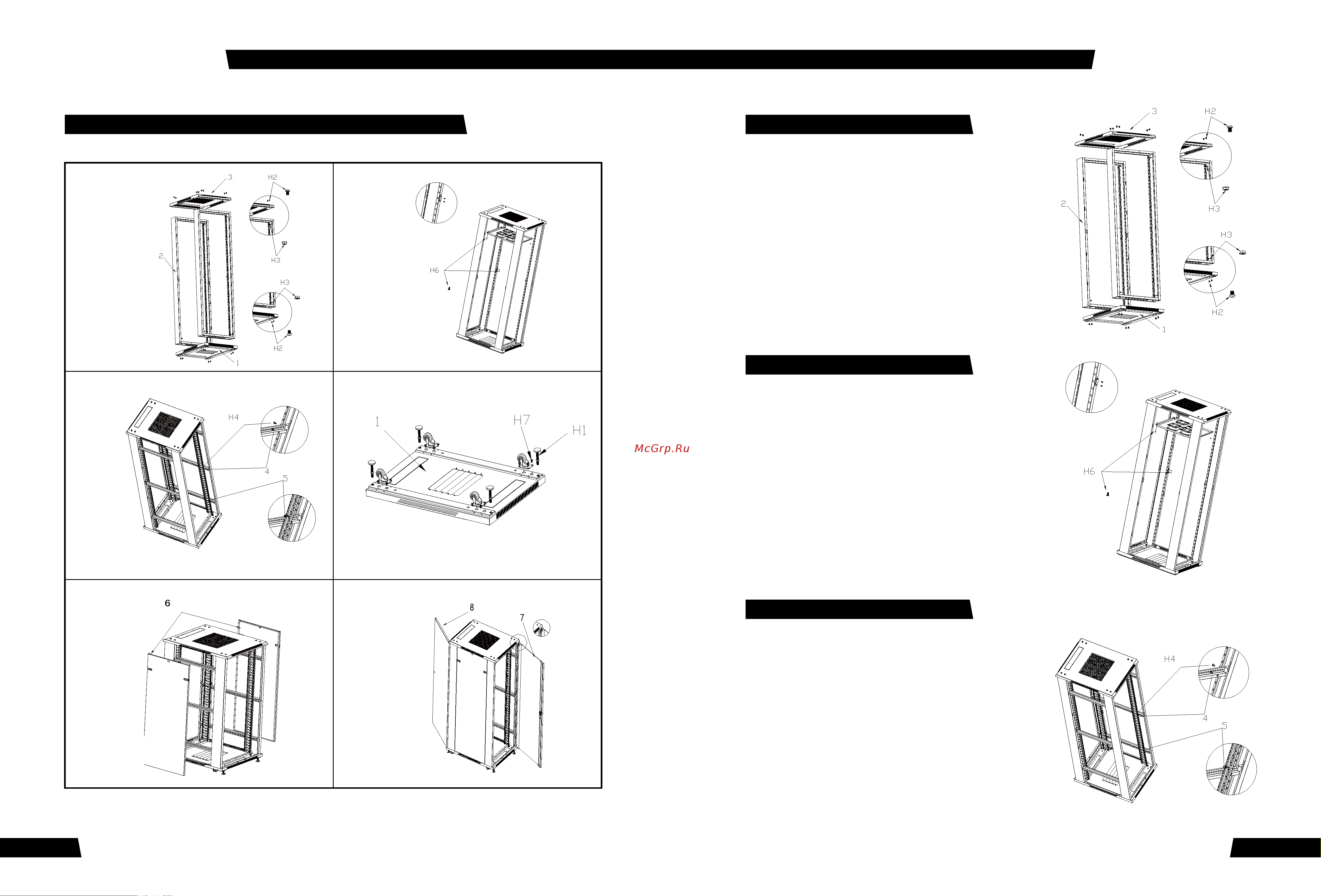 3
H2
2
H3
H3
H2
1

H6

H4
4
5

1
H7
H1

6

8
7

McGrp.Ru

3
H2
2
H3
H3
H2
1

H6

H4
4
5