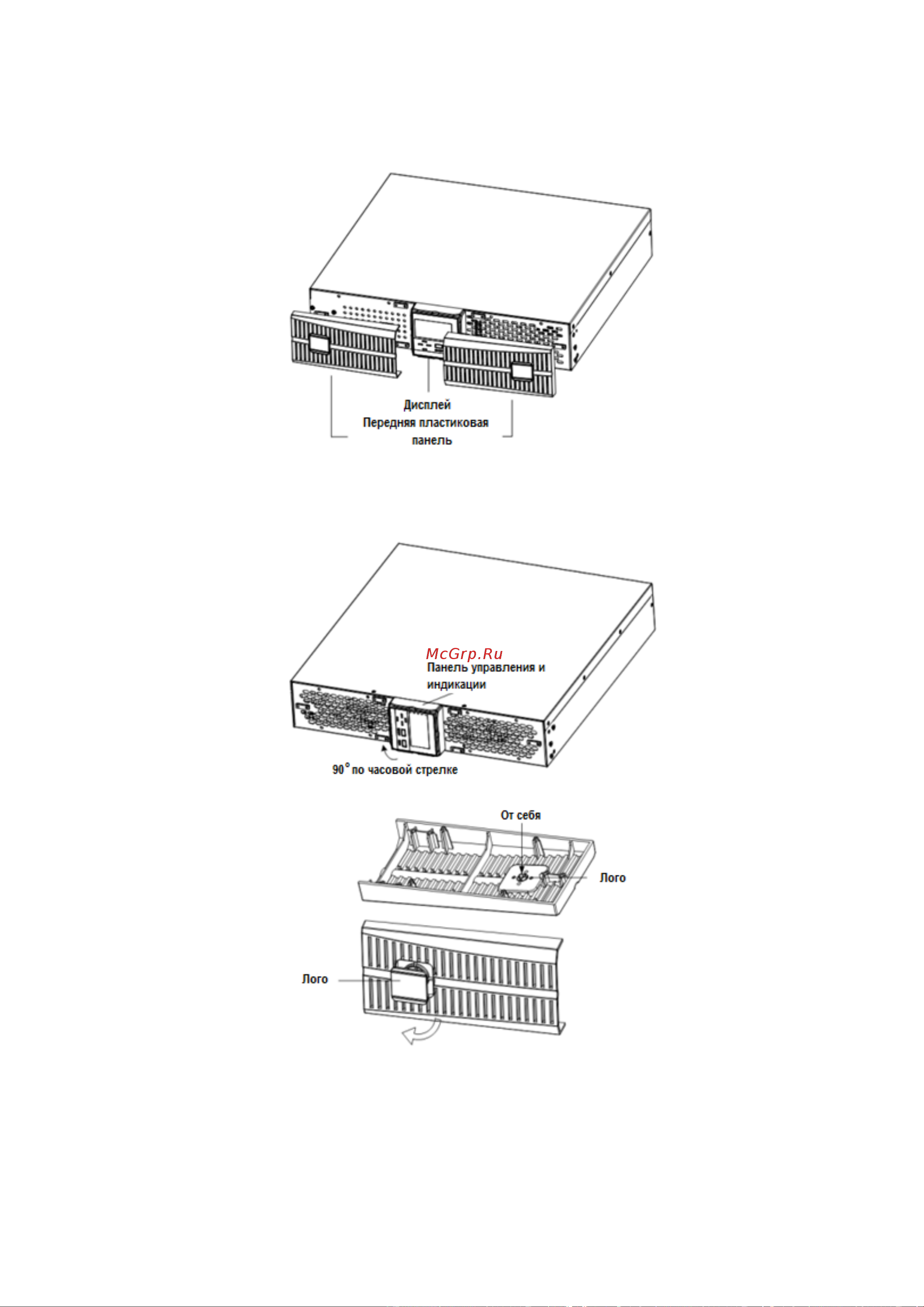 Дисплей
Передняя пластиковая панель

McGrp.Ru
Панель управления и индикации

90° по часовой стрелке

От себя
Лого

Лого