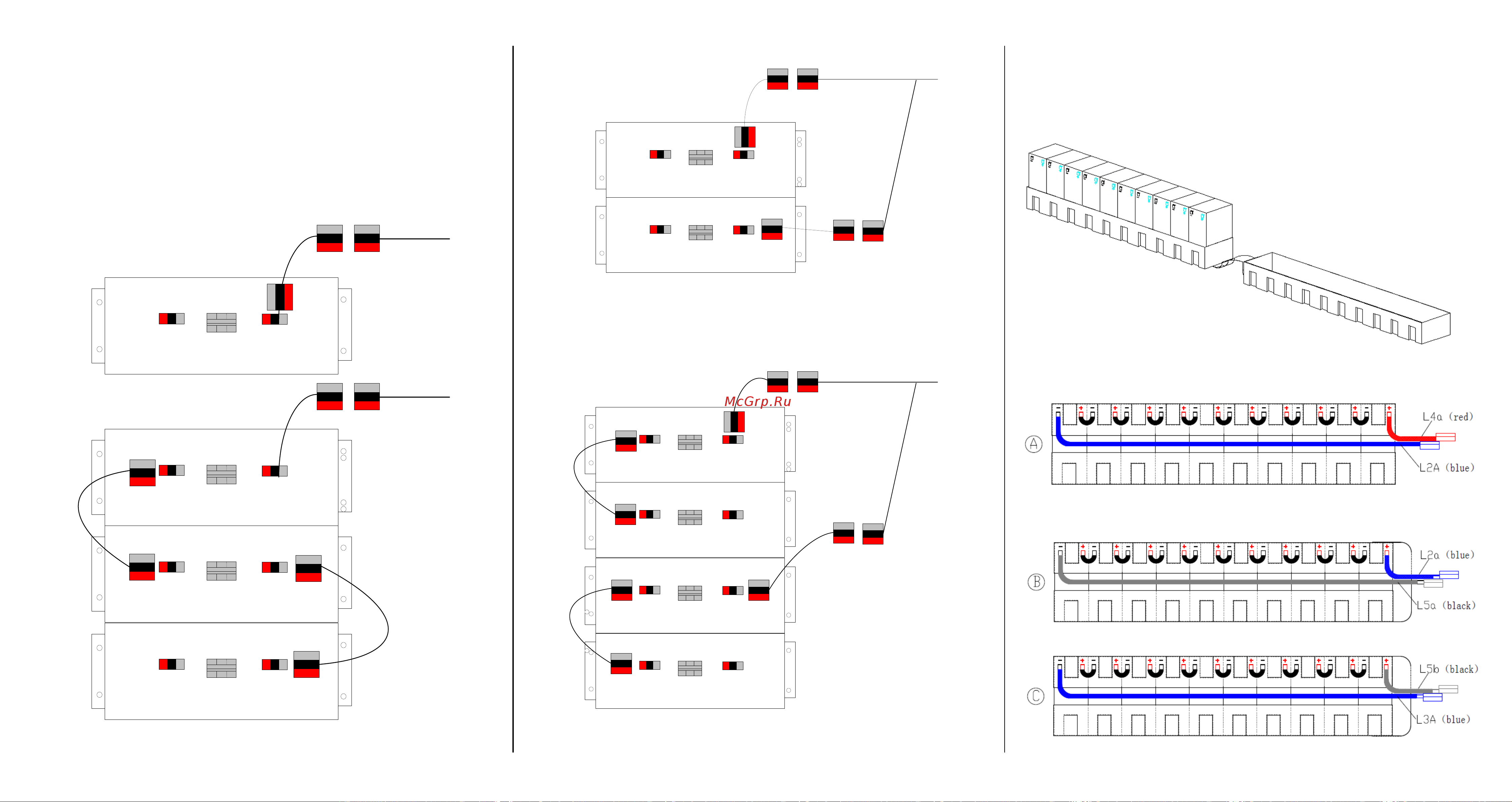 McGrp.Ru

Ⓐ
L4a (red)
L2A (blue)

Ⓑ
L2a (blue)
L5a (black)

Ⓒ
L5b (black)
L3A (blue)