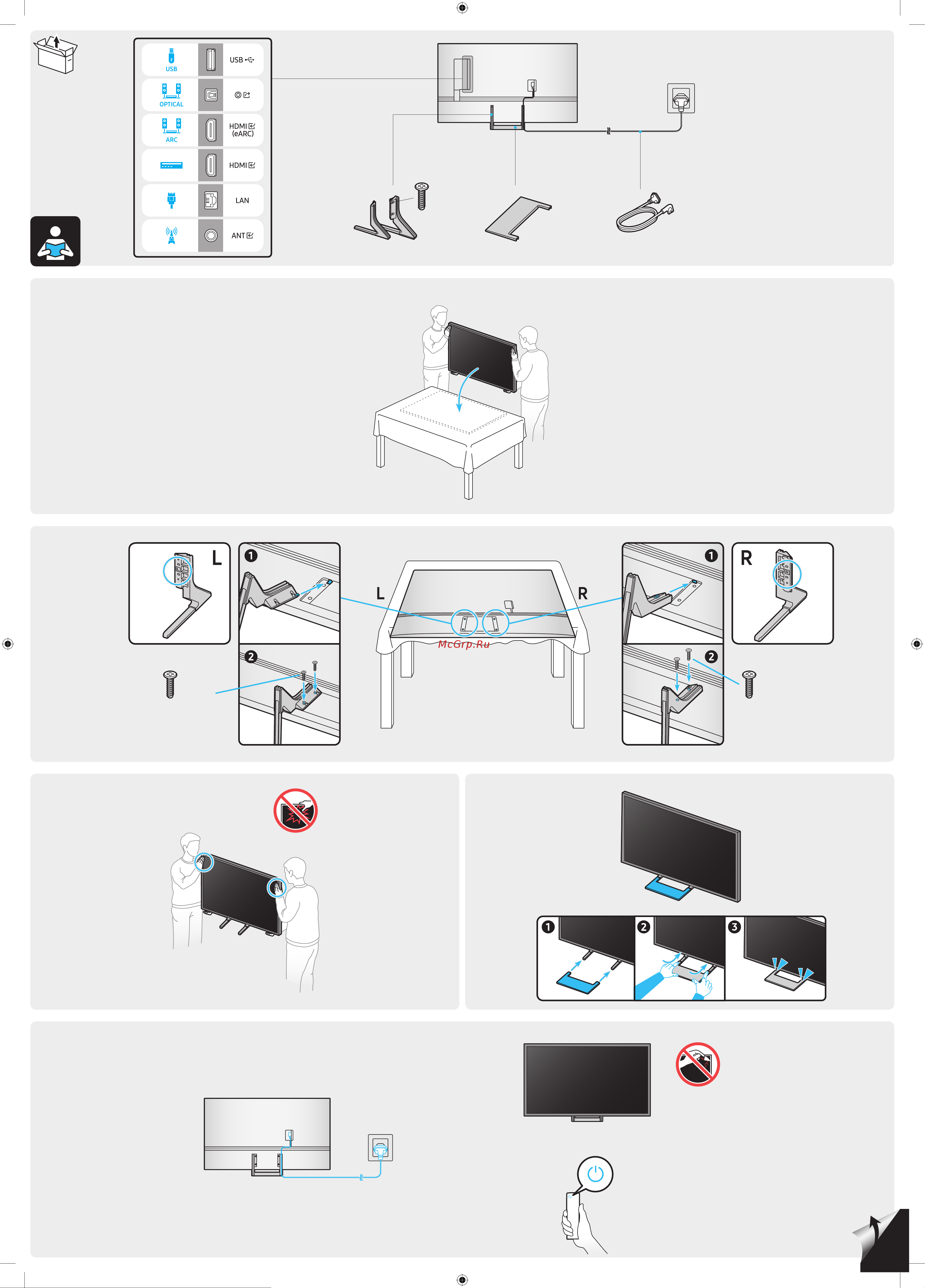 USB
USB
OPTICAL
ARC
HDMI (eARC)
HDMI
LAN
ANT

L
1
2
L
R
McGrp.Ru
1
R
2

1
2
3