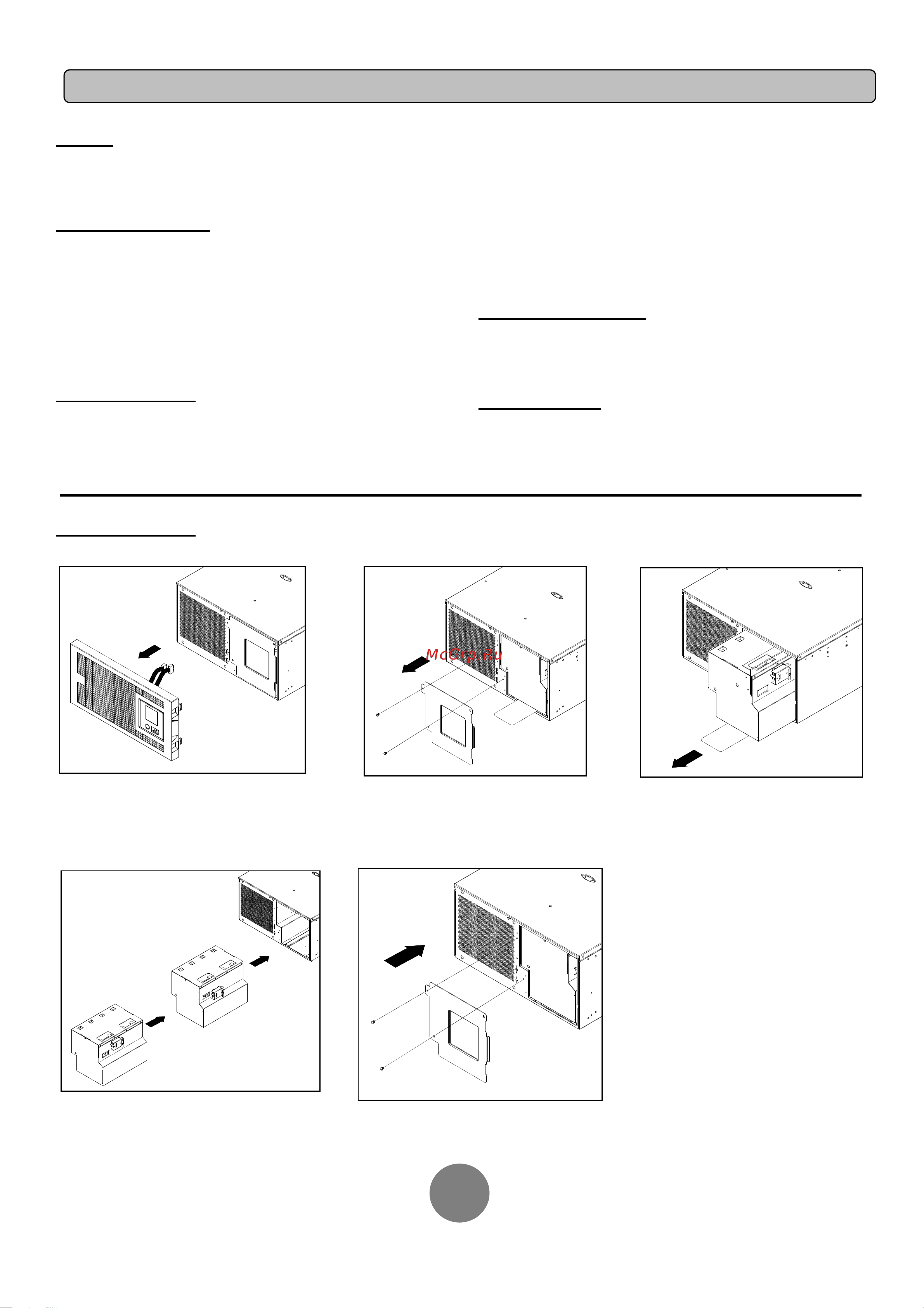 McGrp.Ru