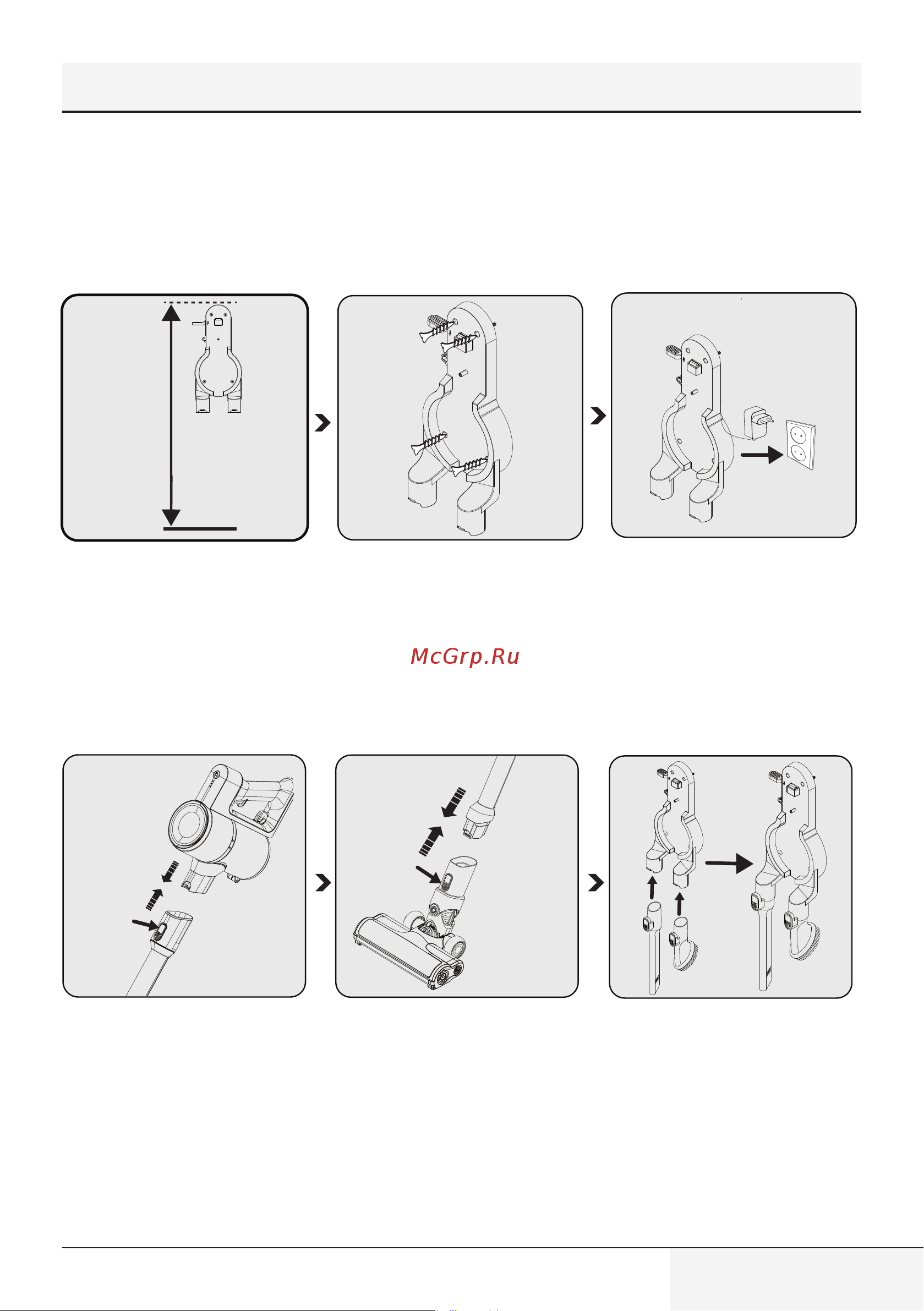 McGrp.Ru